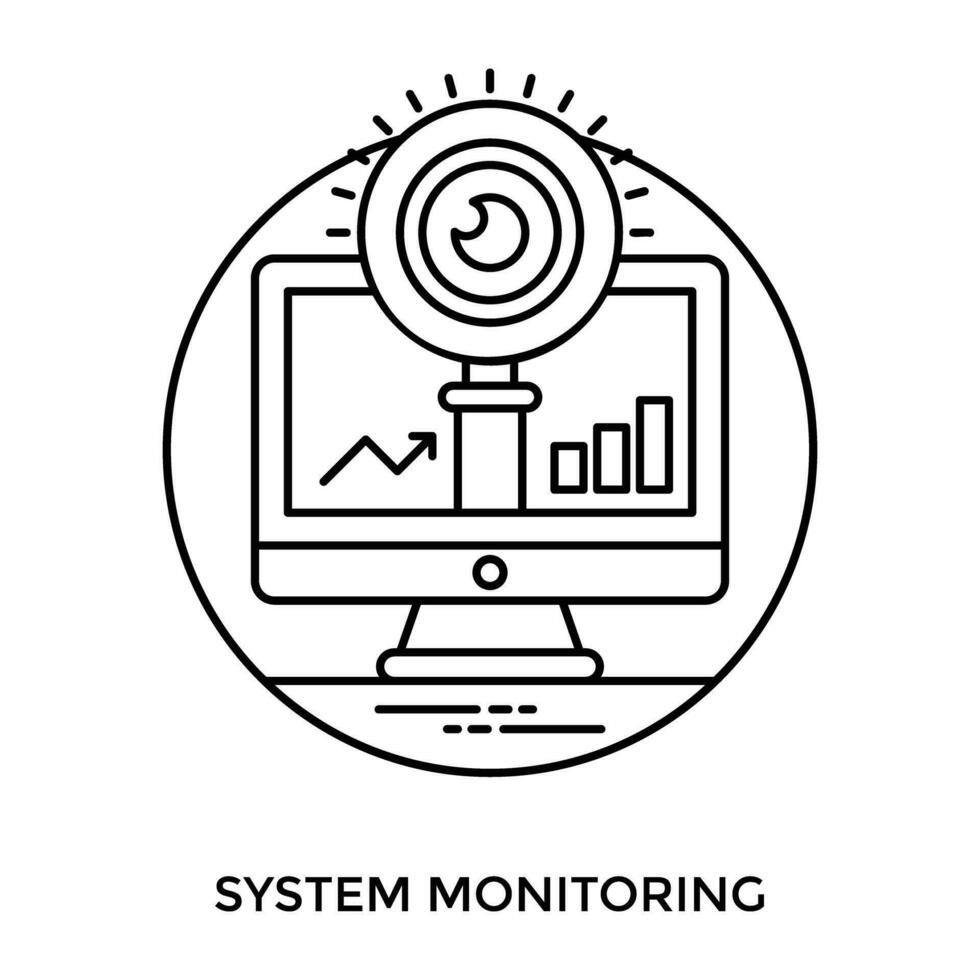 SYSTEM MONITORING