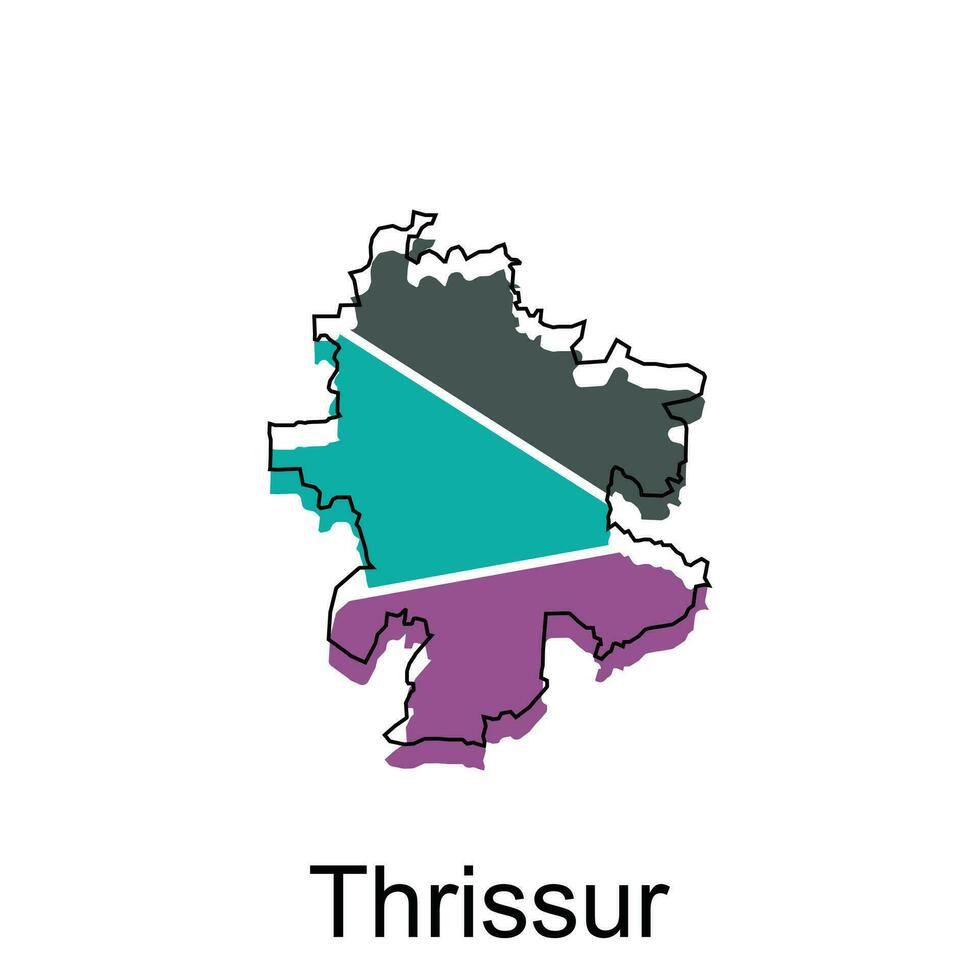 Thrissur