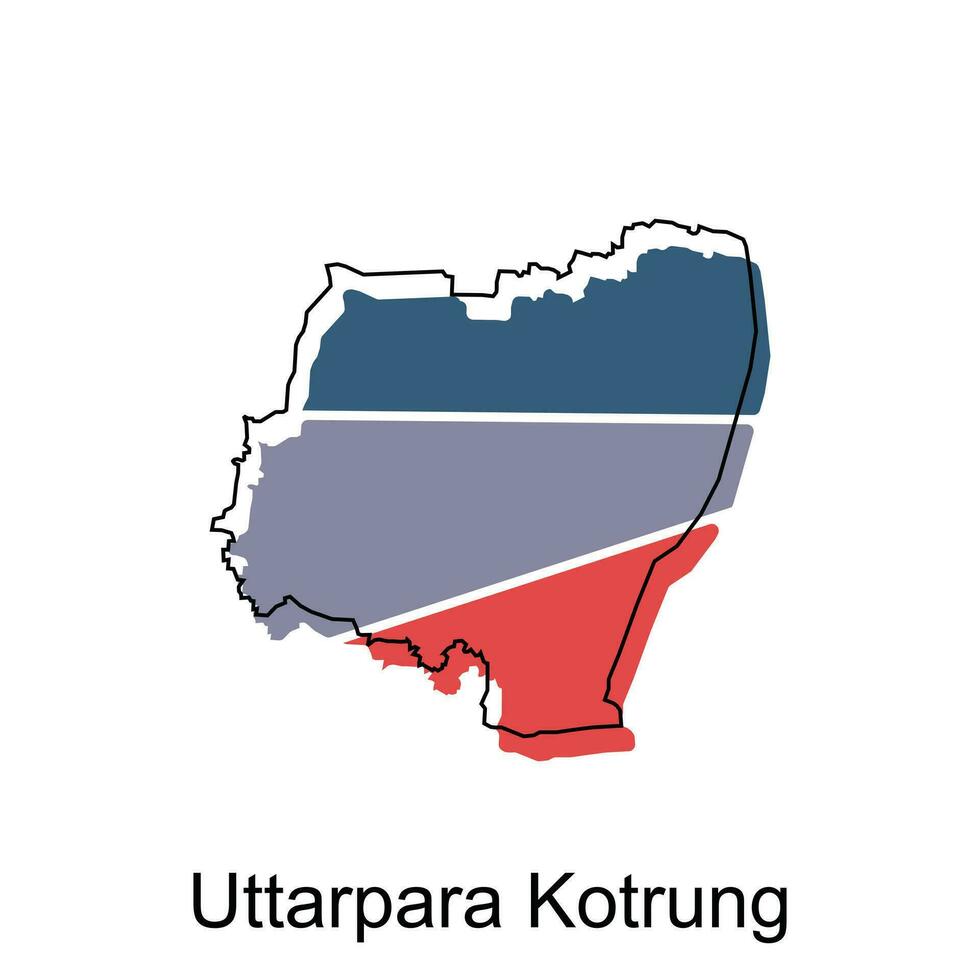 Uttarpara Kotrung