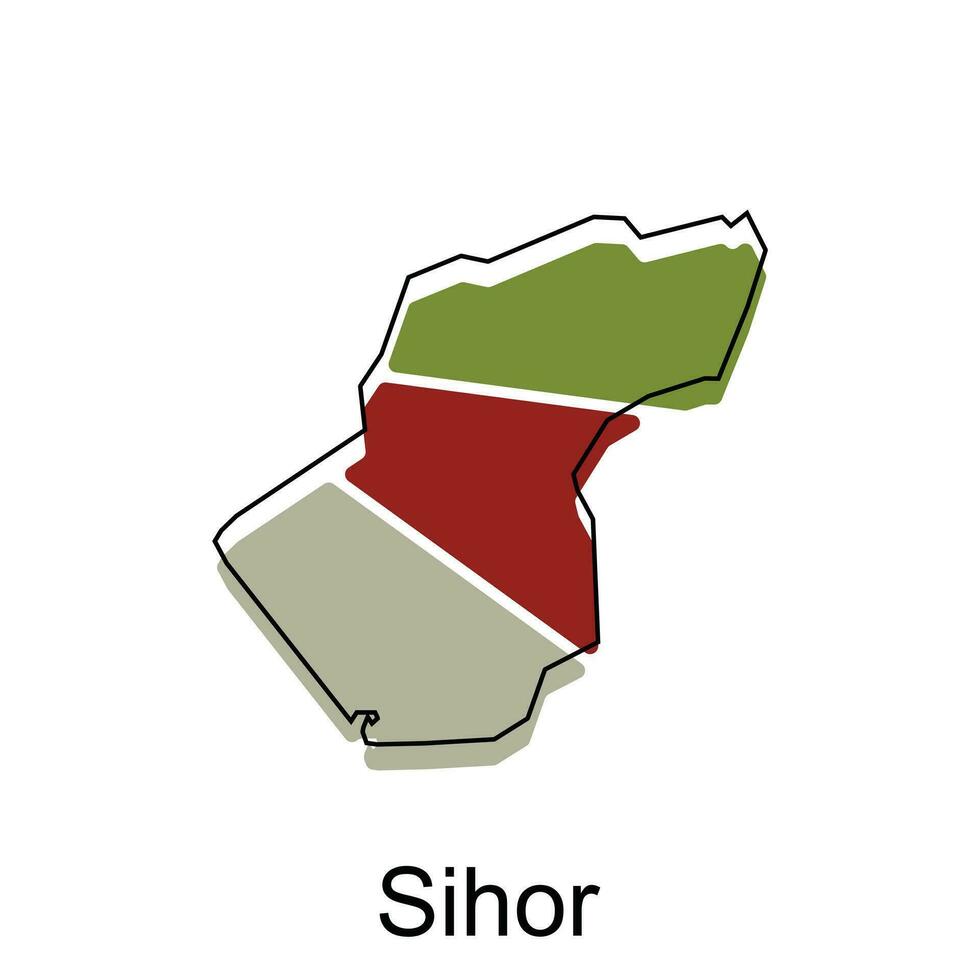 Sihor