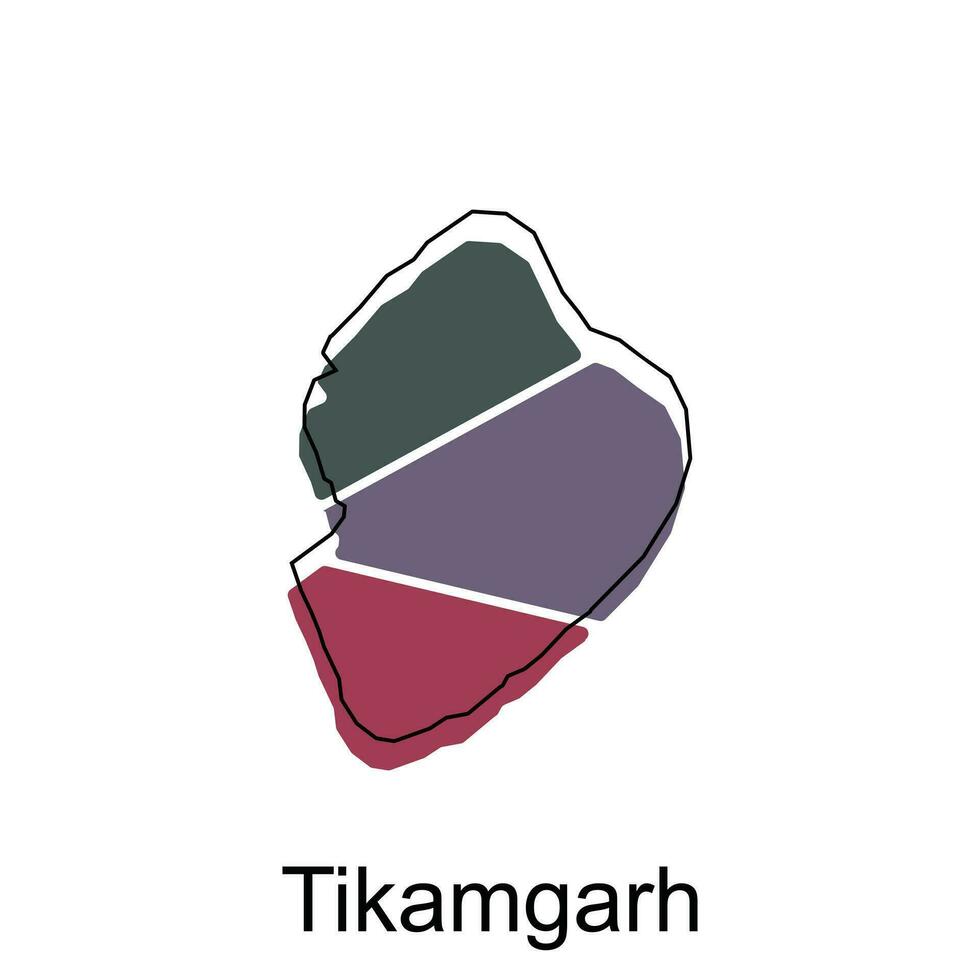 Tikamgarh