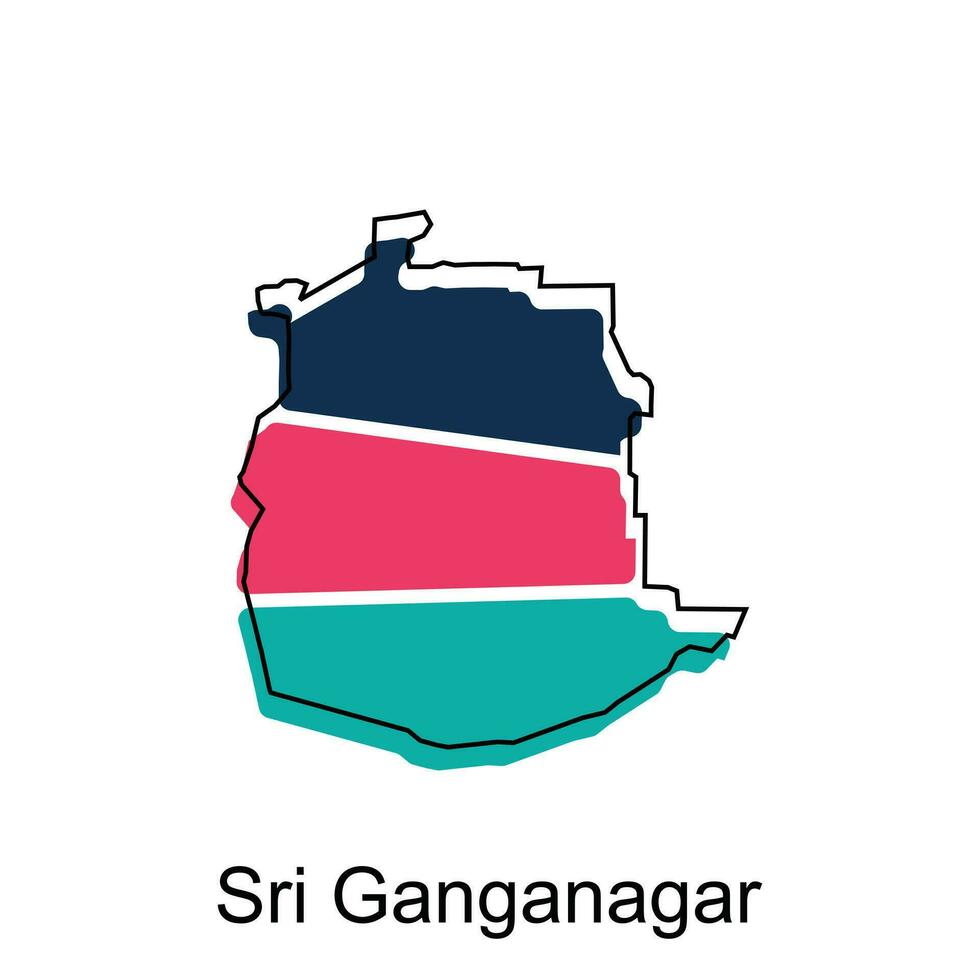 Sri Ganganagar