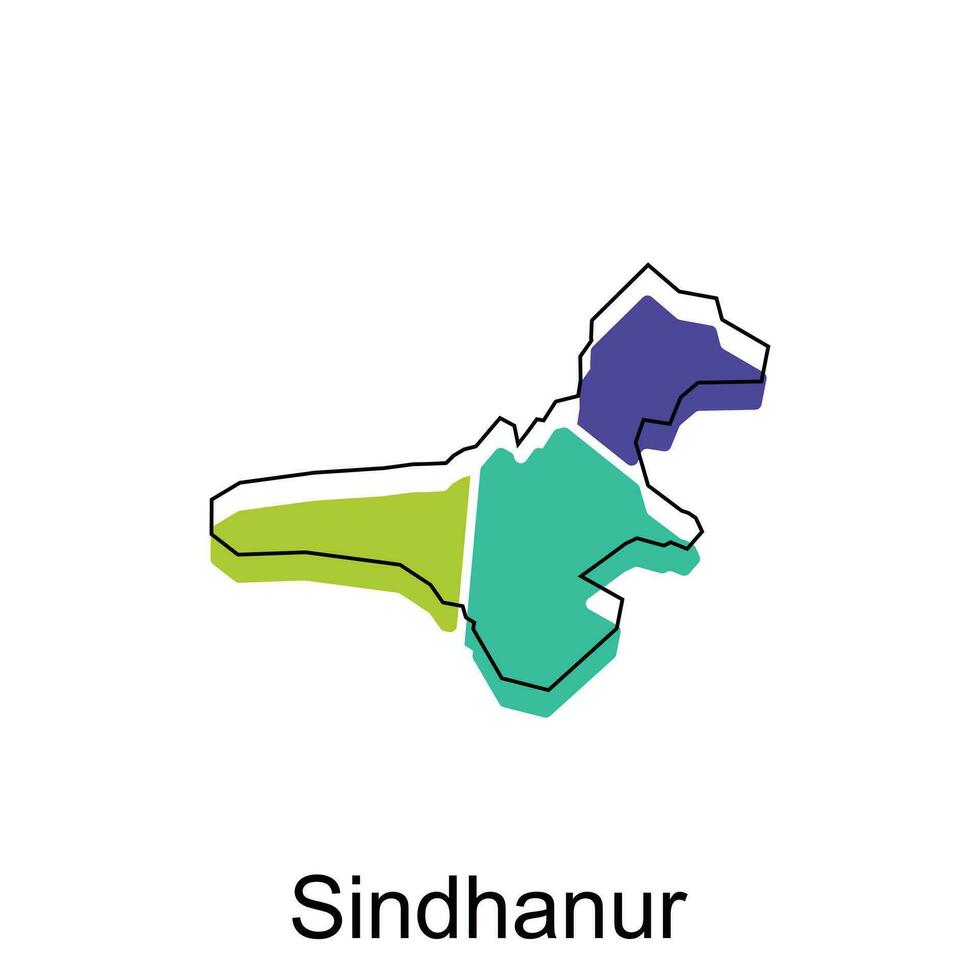 Sindhanur