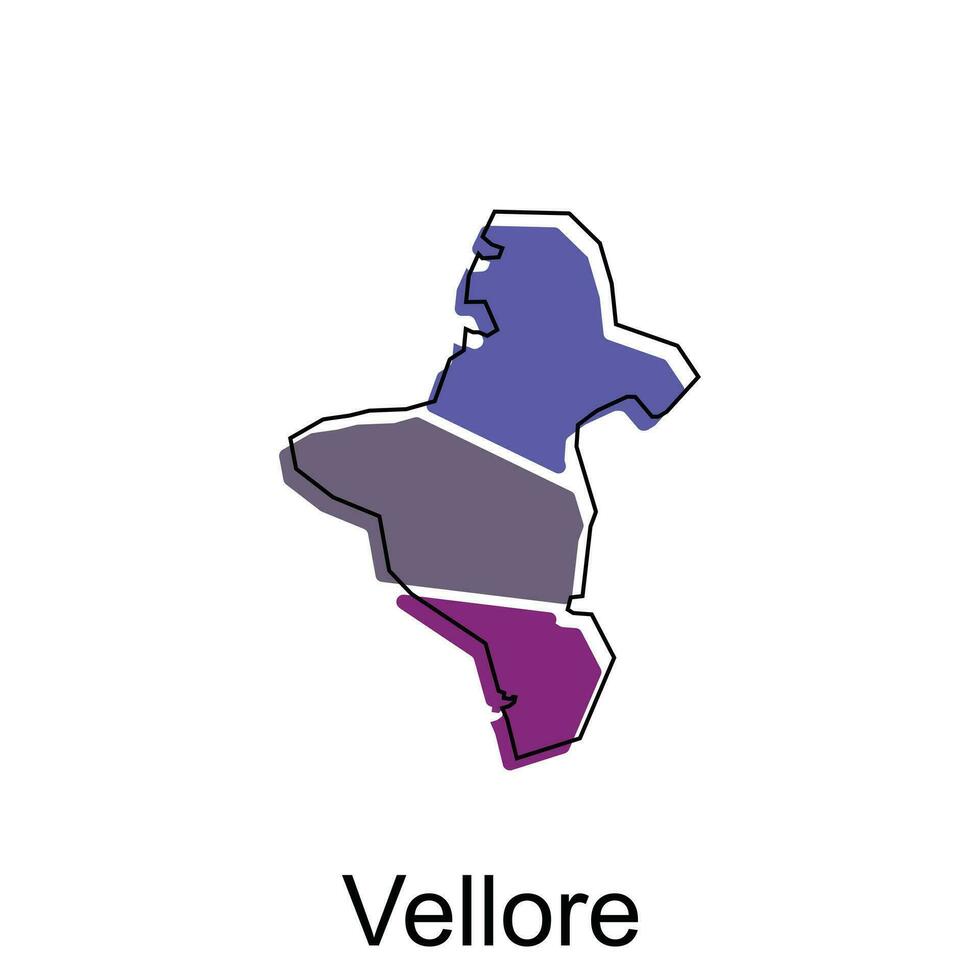 Vellore