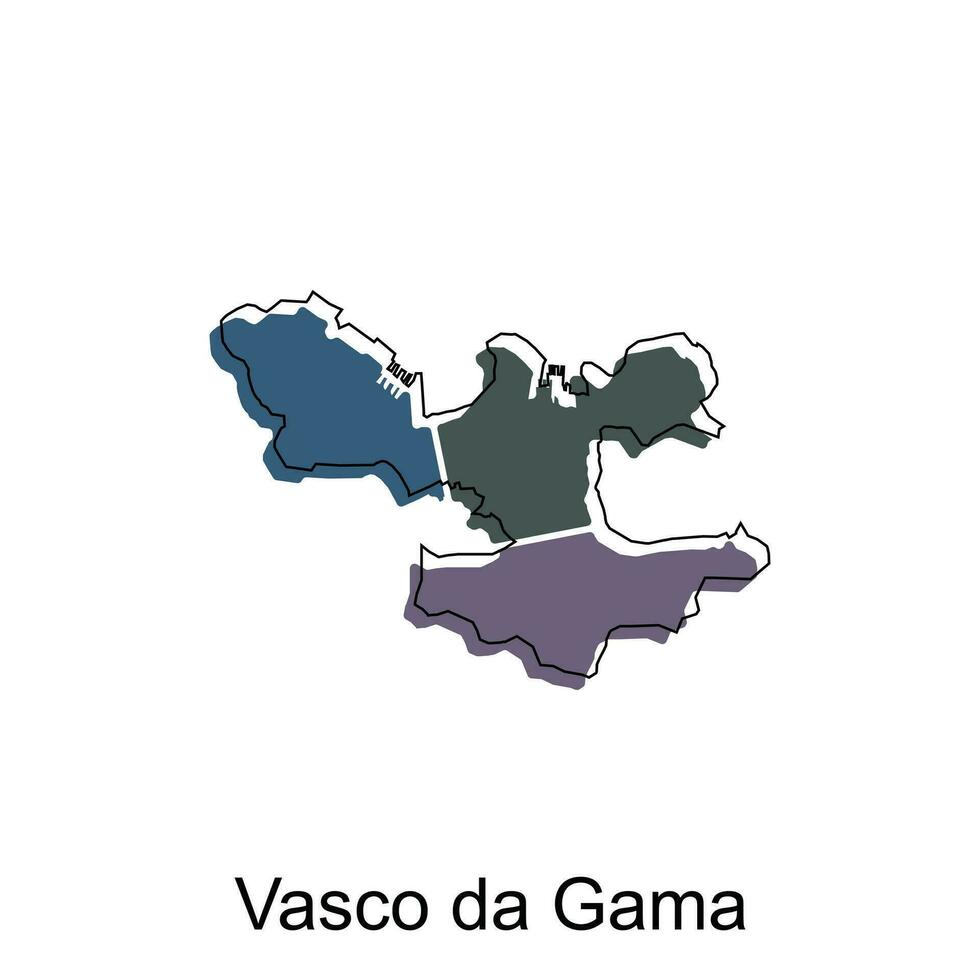 Vasco da Gama