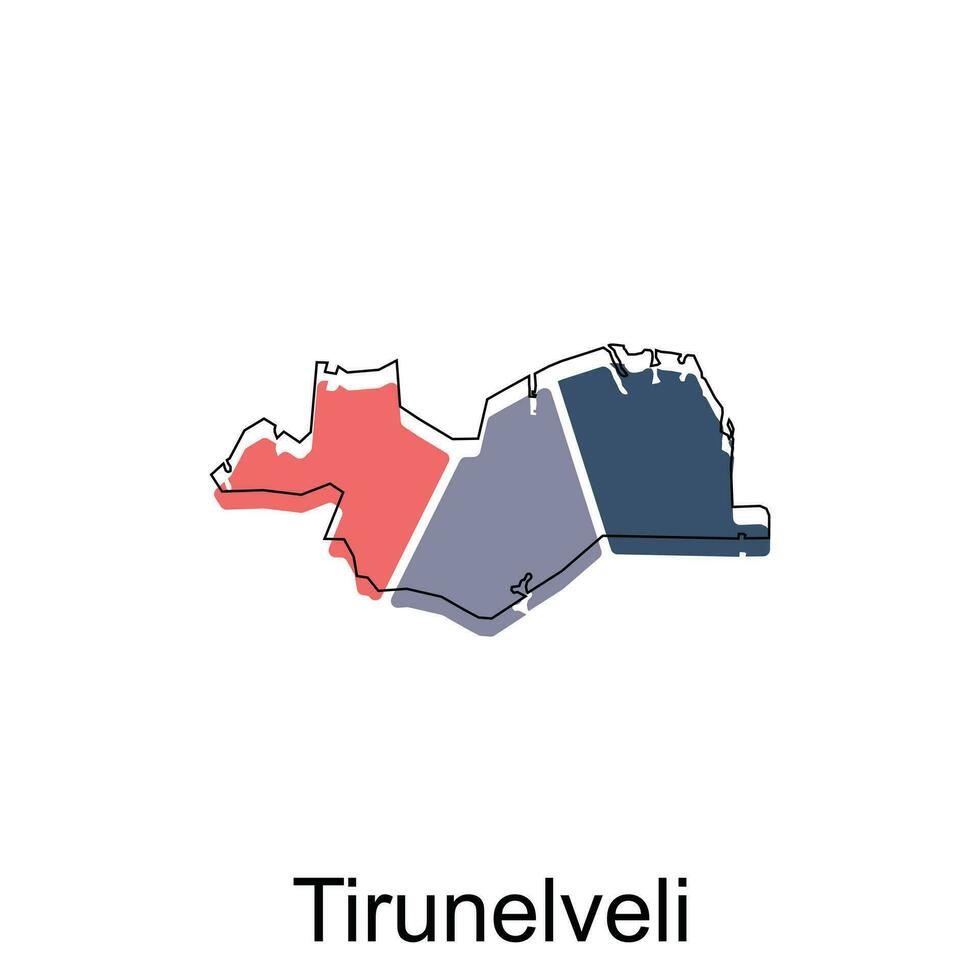 Tirunelveli