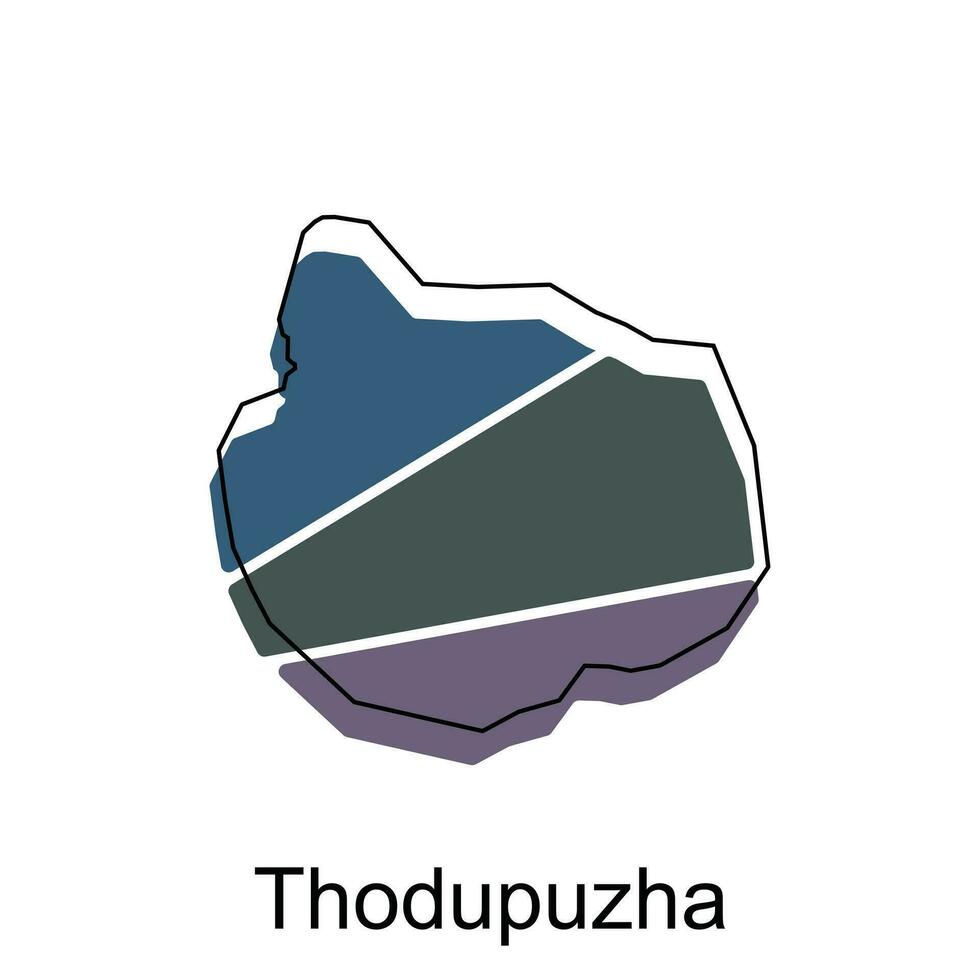 Thodupuzha