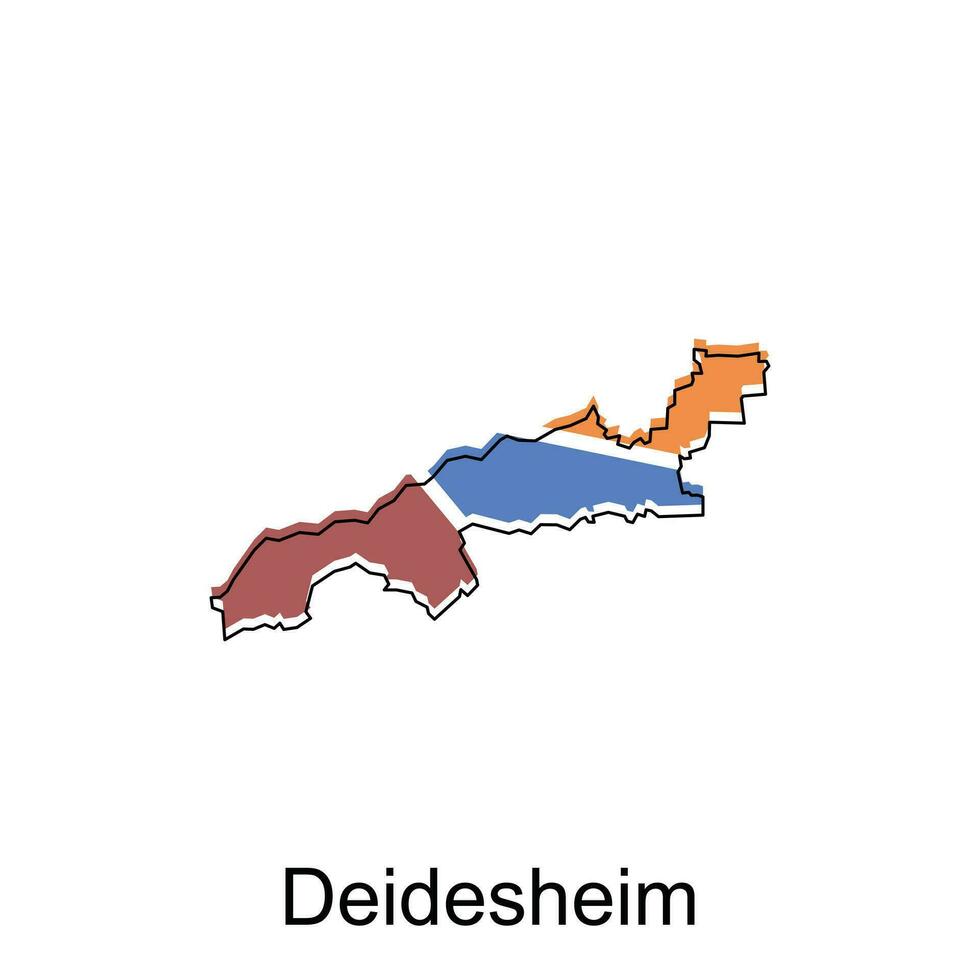 Deidesheim