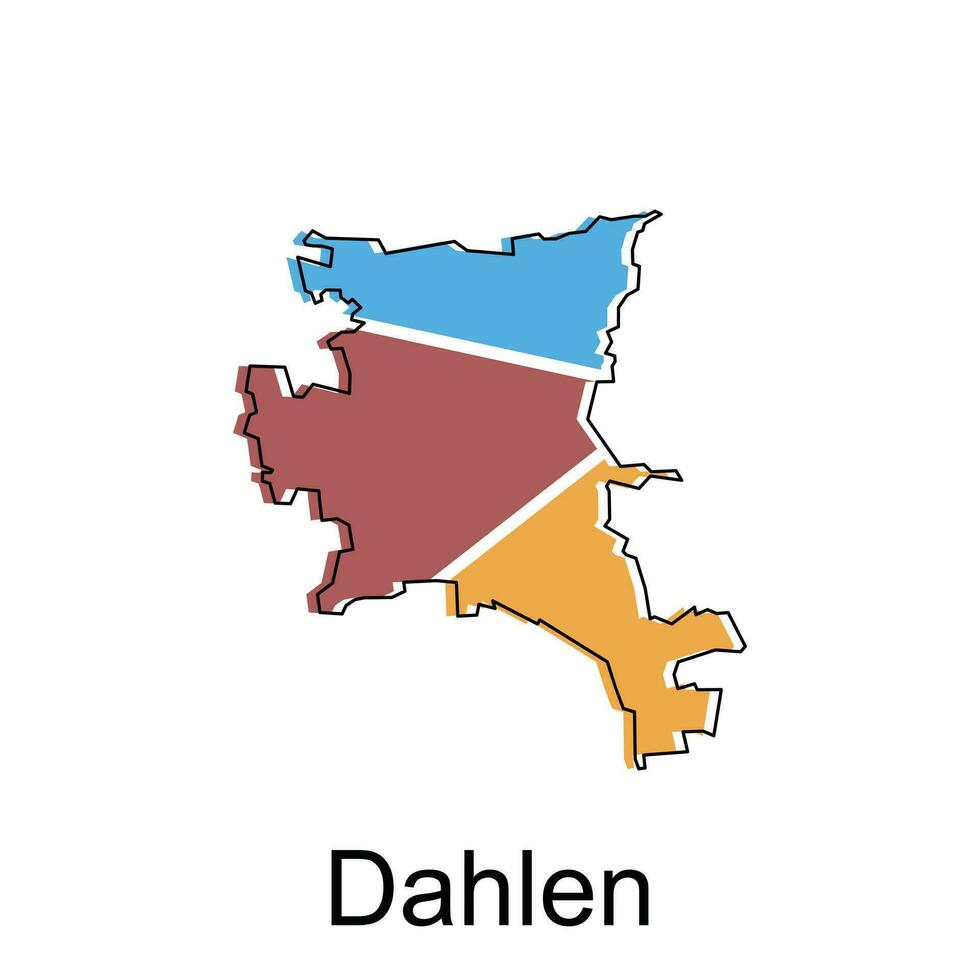 Dahlen