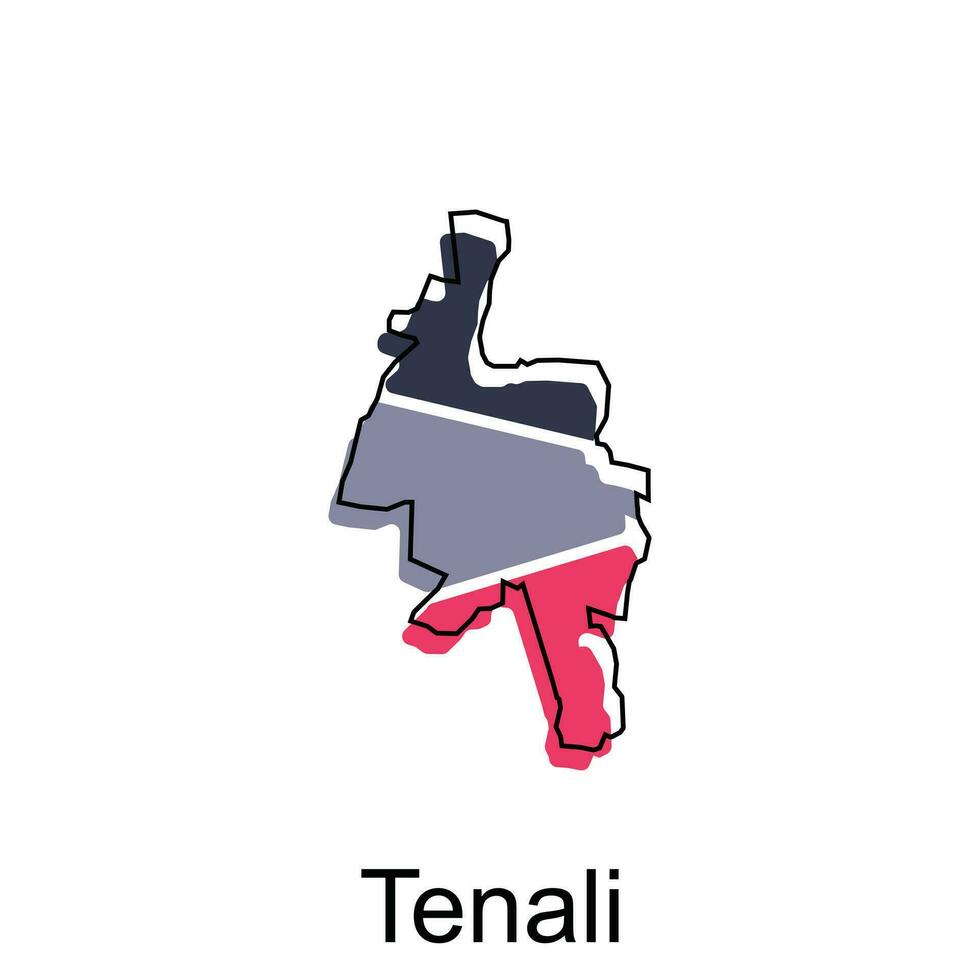 Tenali