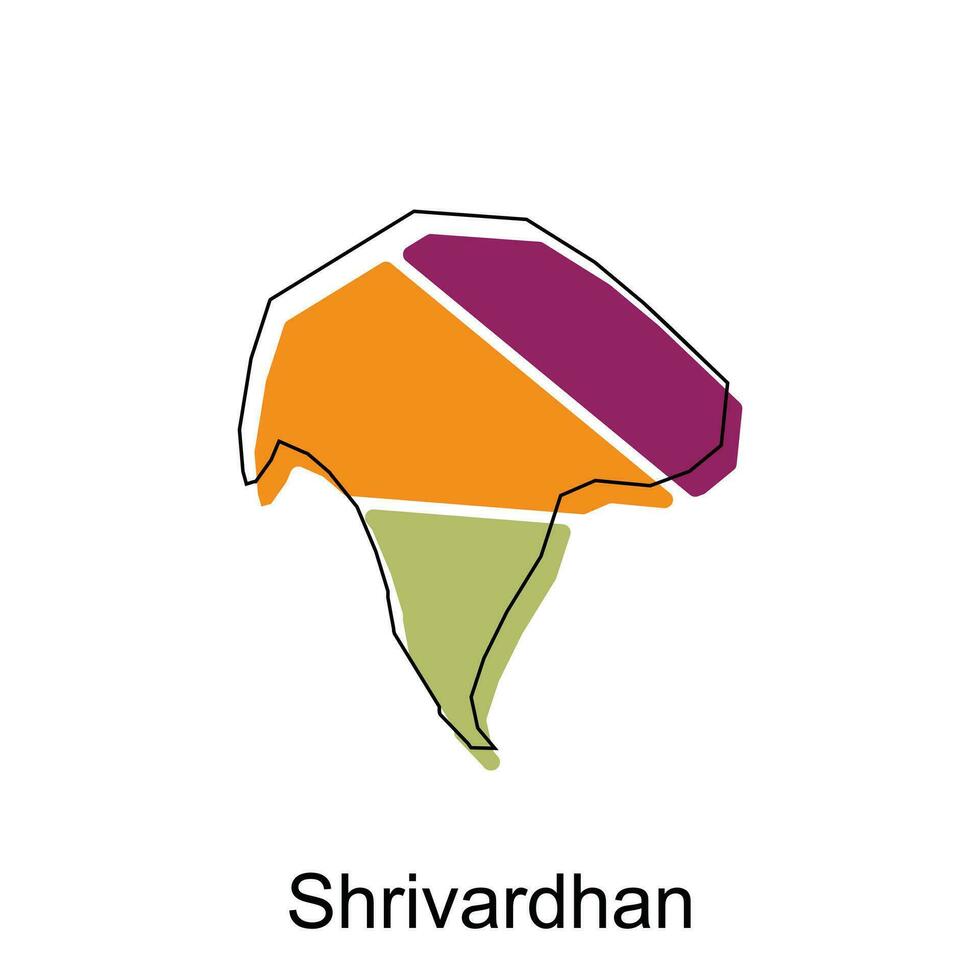 Shrivardhan