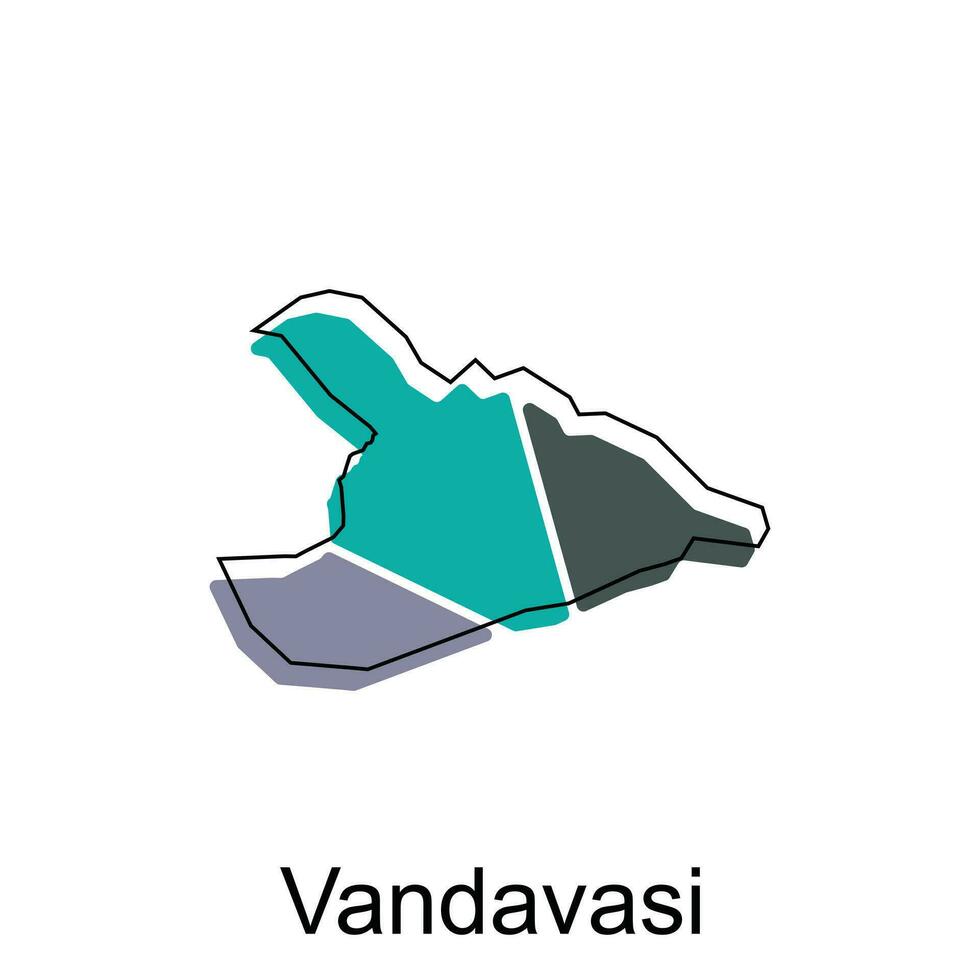 Vandavasi