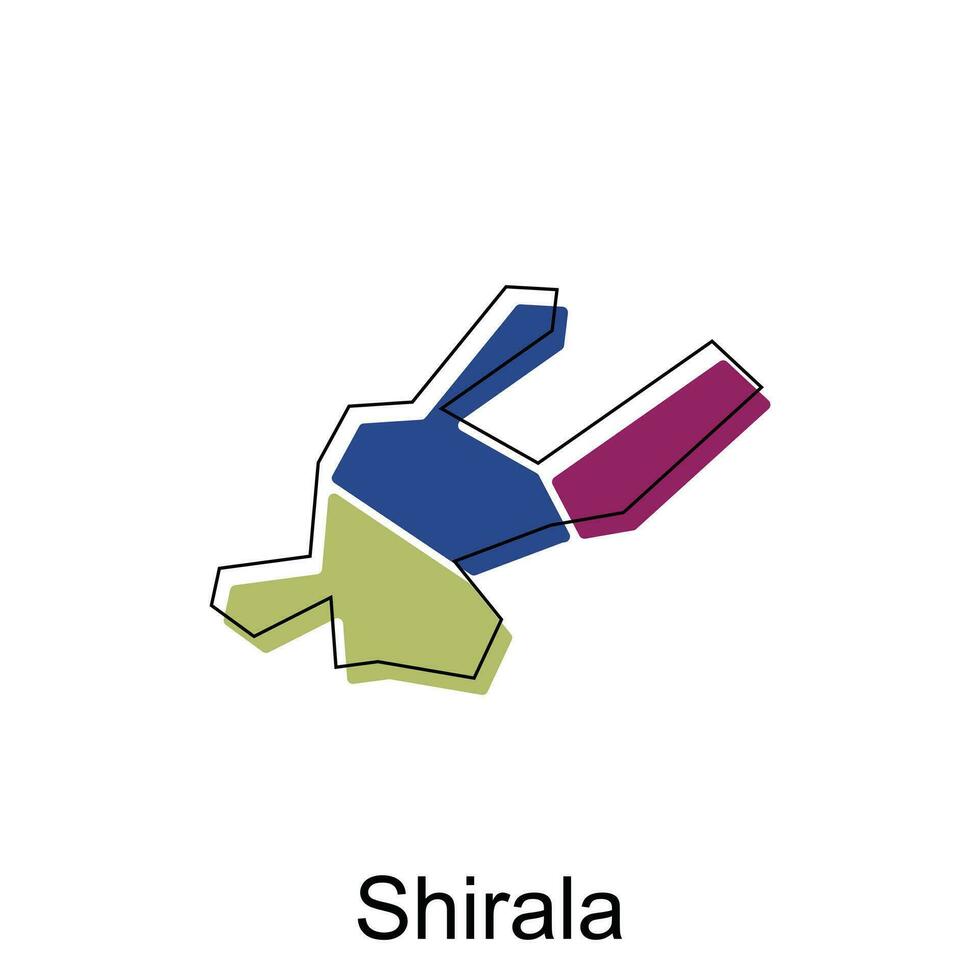 Shirala