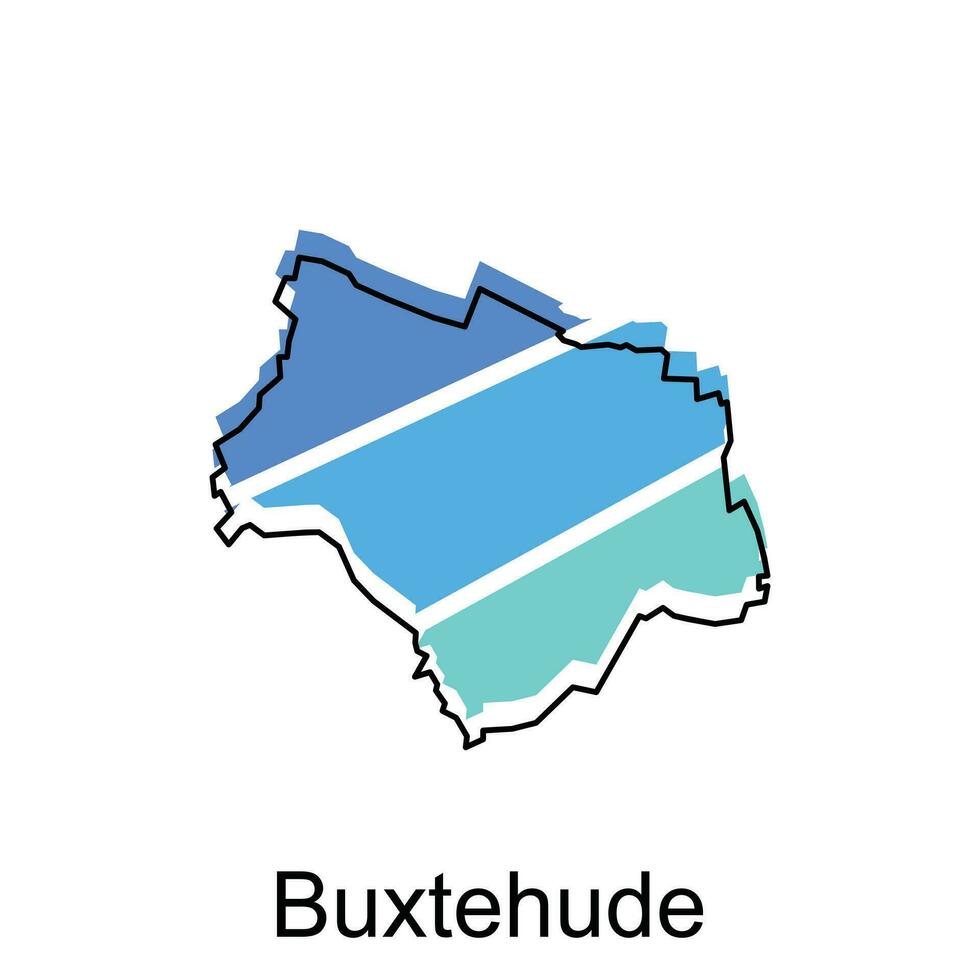 Buxtehude