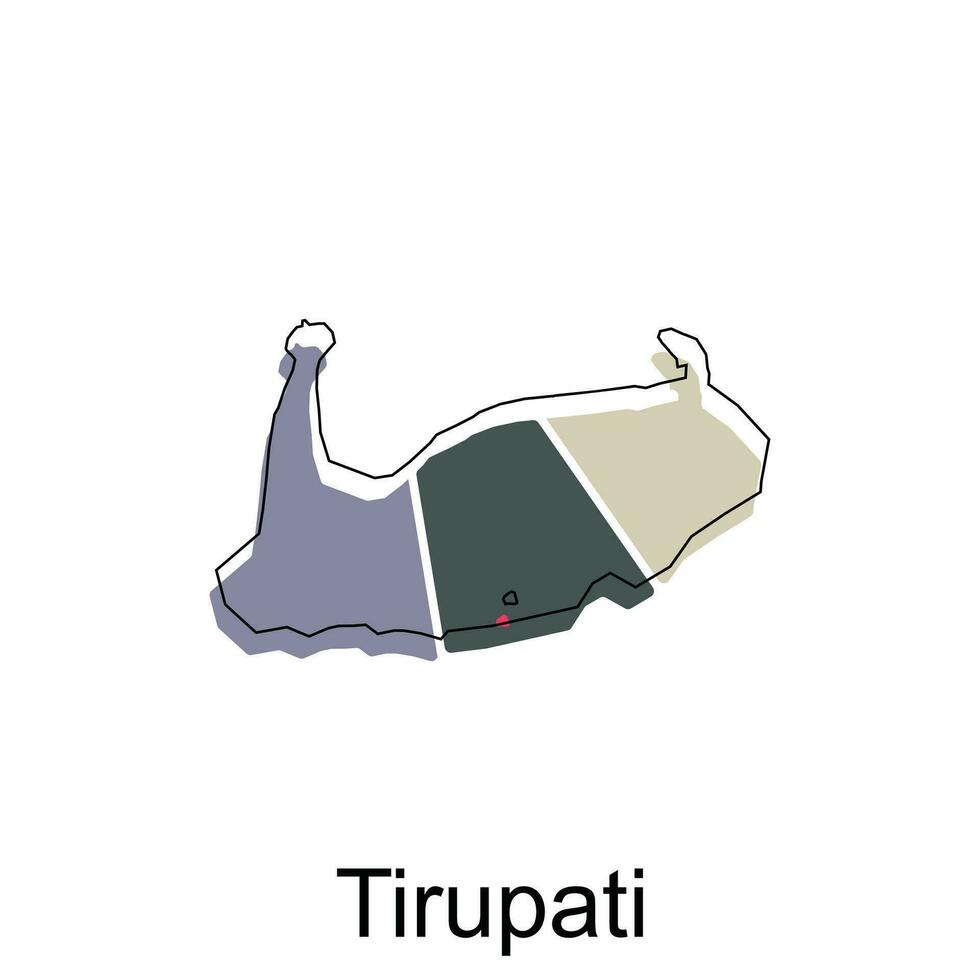 Tirupati