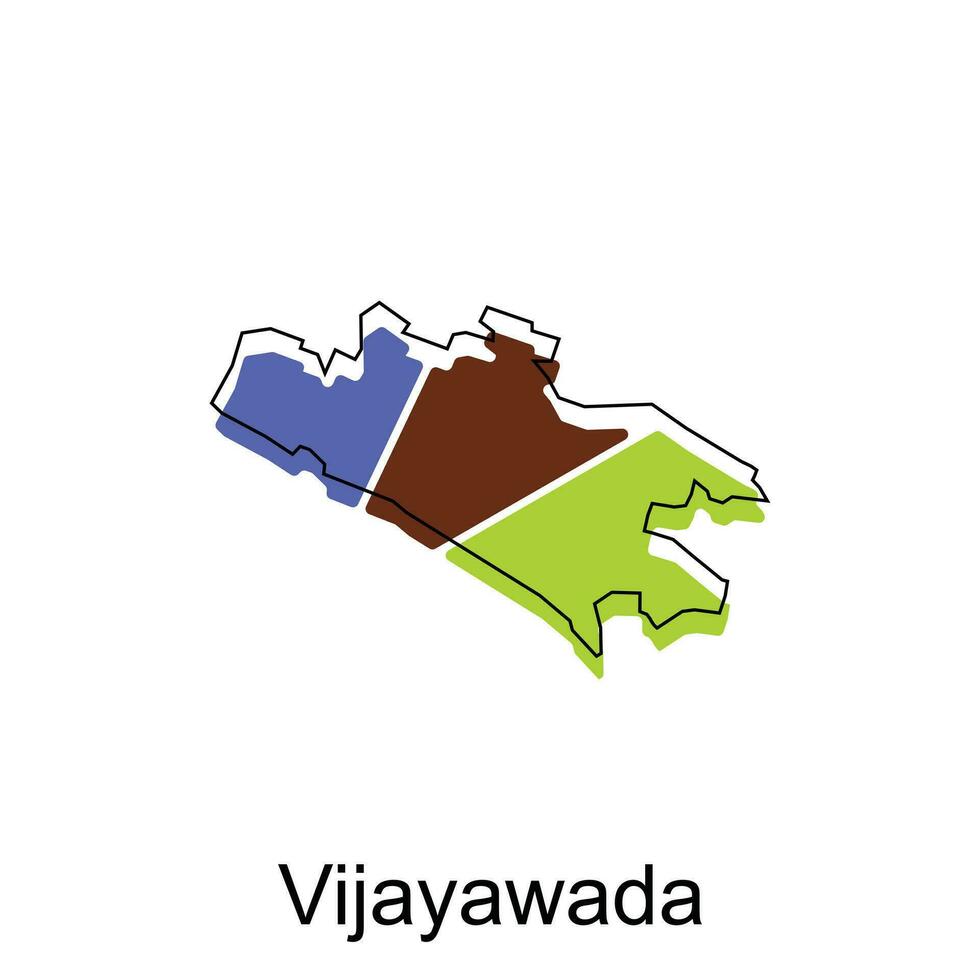 Vijayawada