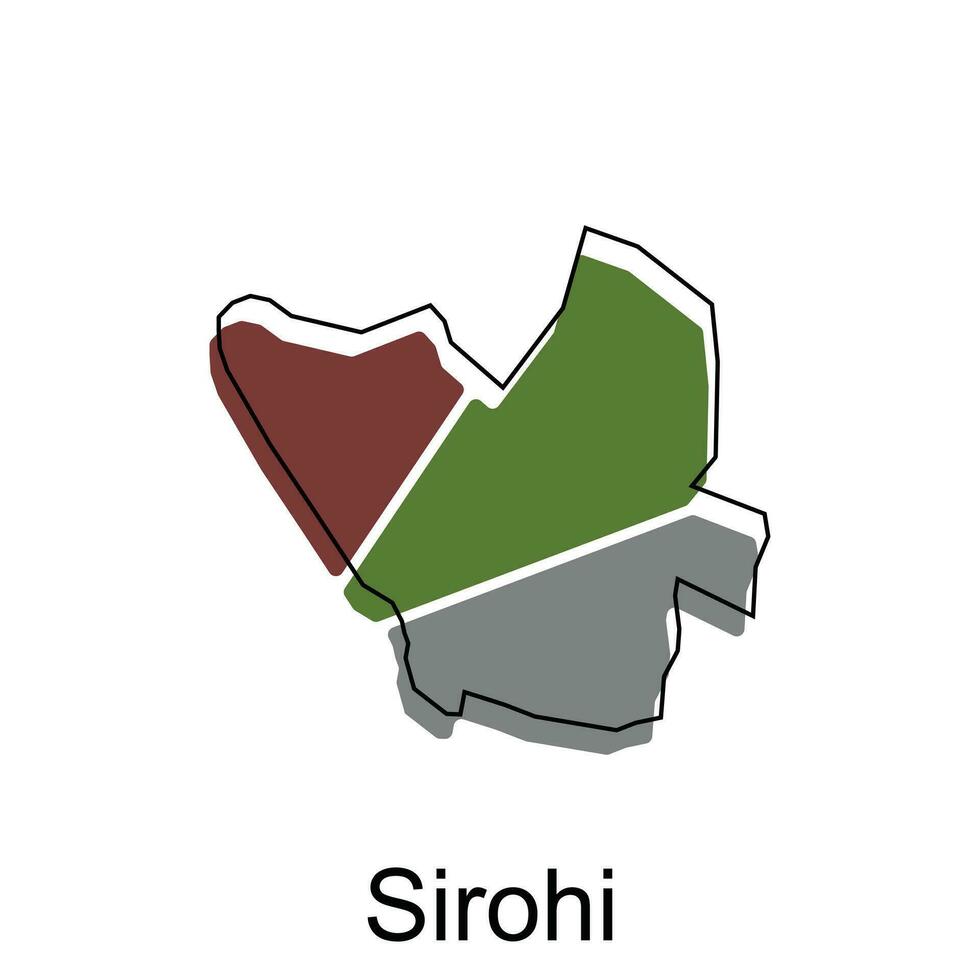 Sirohi