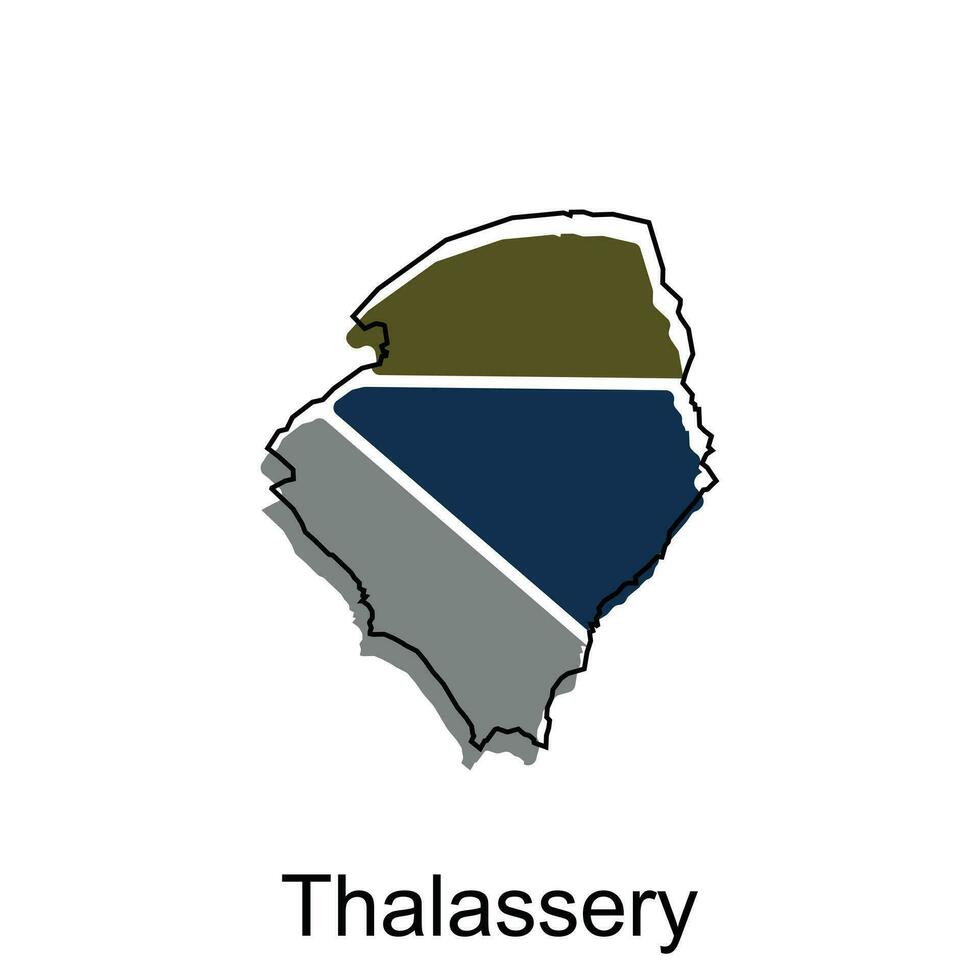 Thalassery