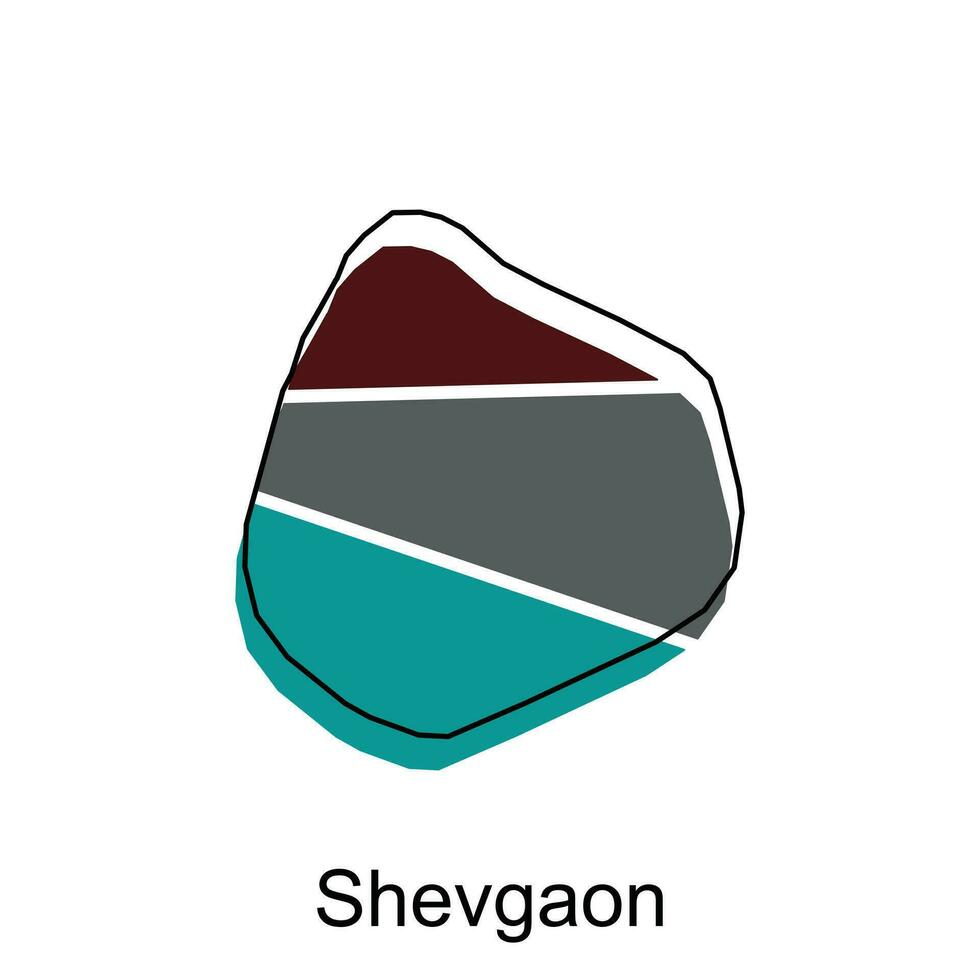 Shevgaon