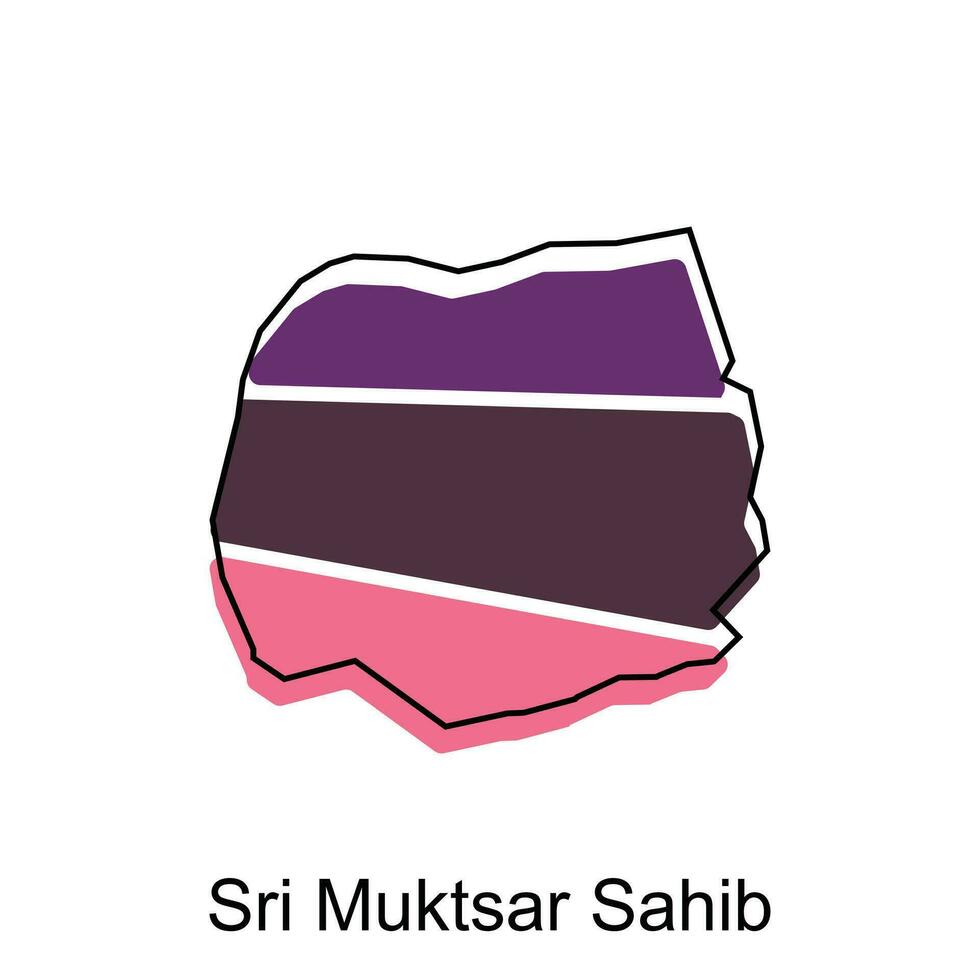 Sri Muktsar Sahib