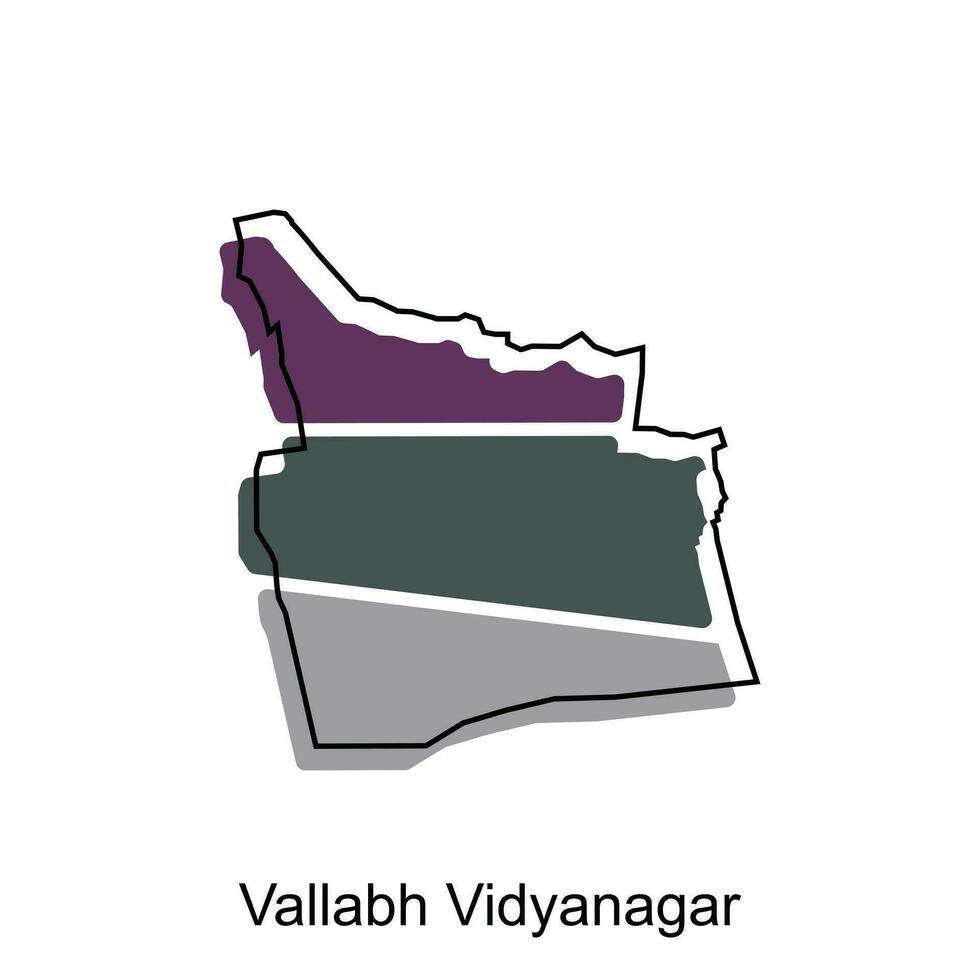 Vallabh Vidyanagar