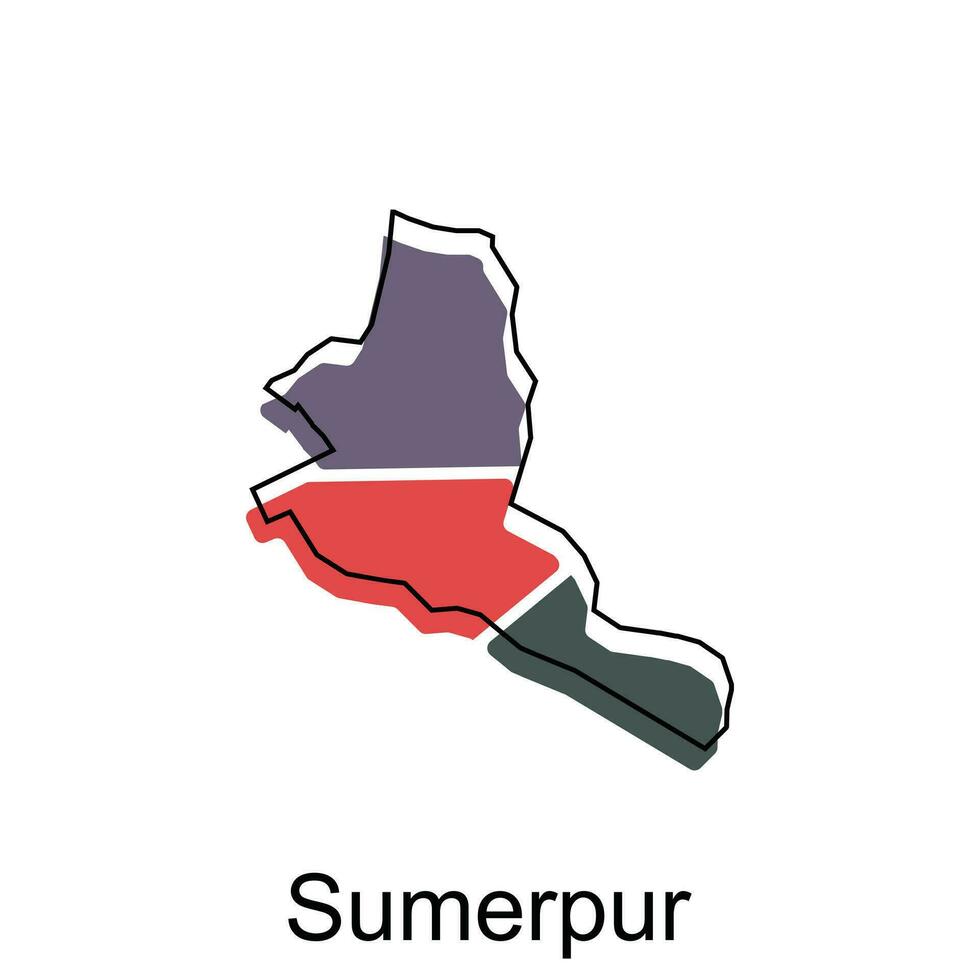 Sumerpur