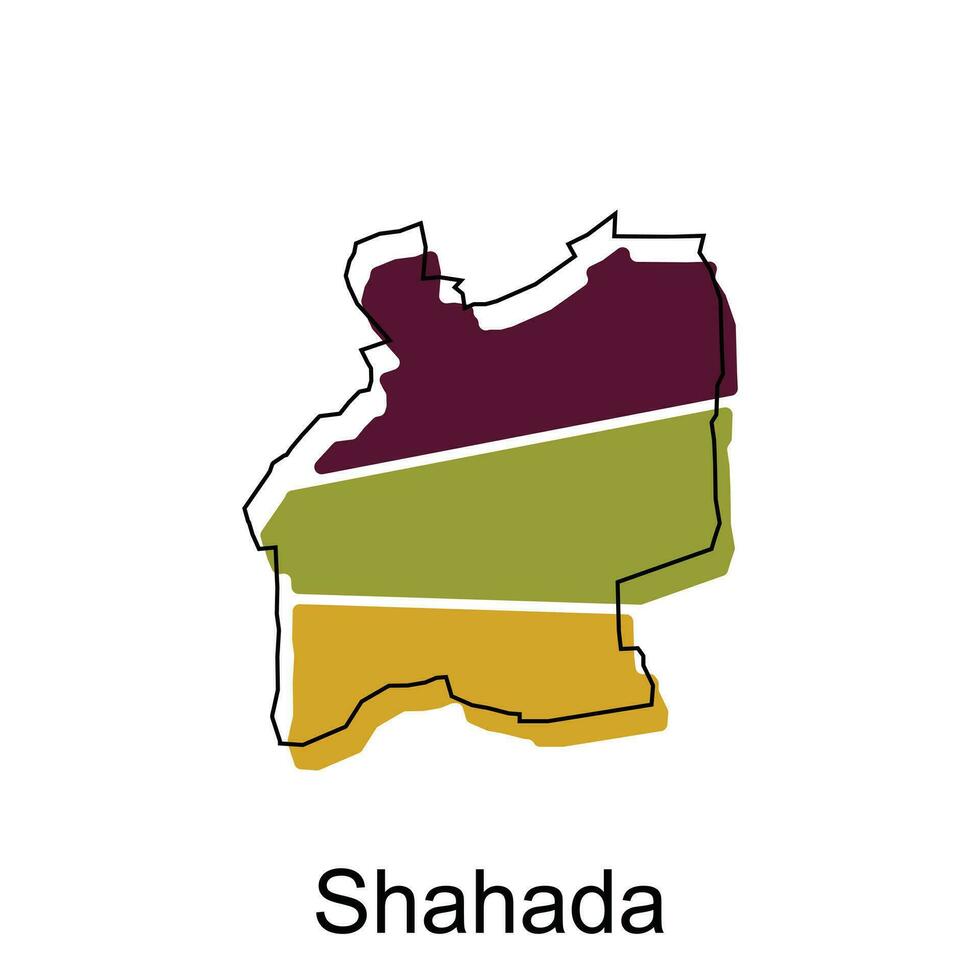 Shahada