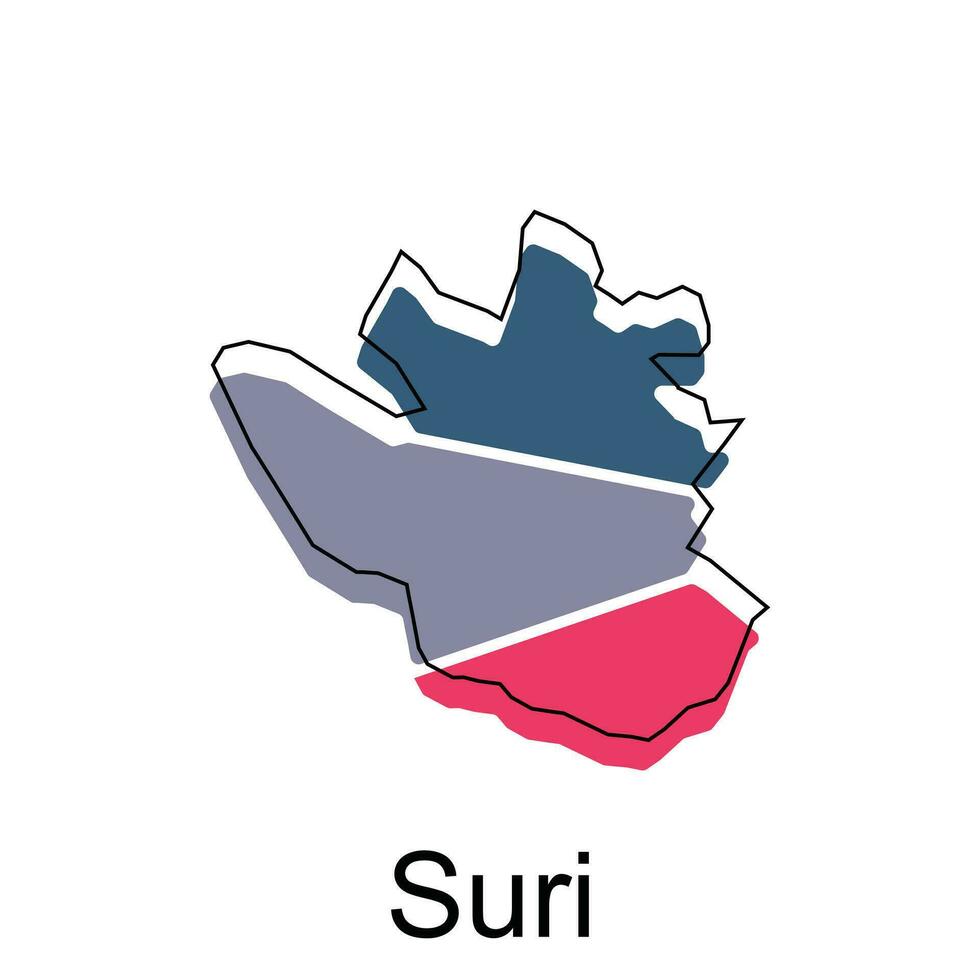 Suri