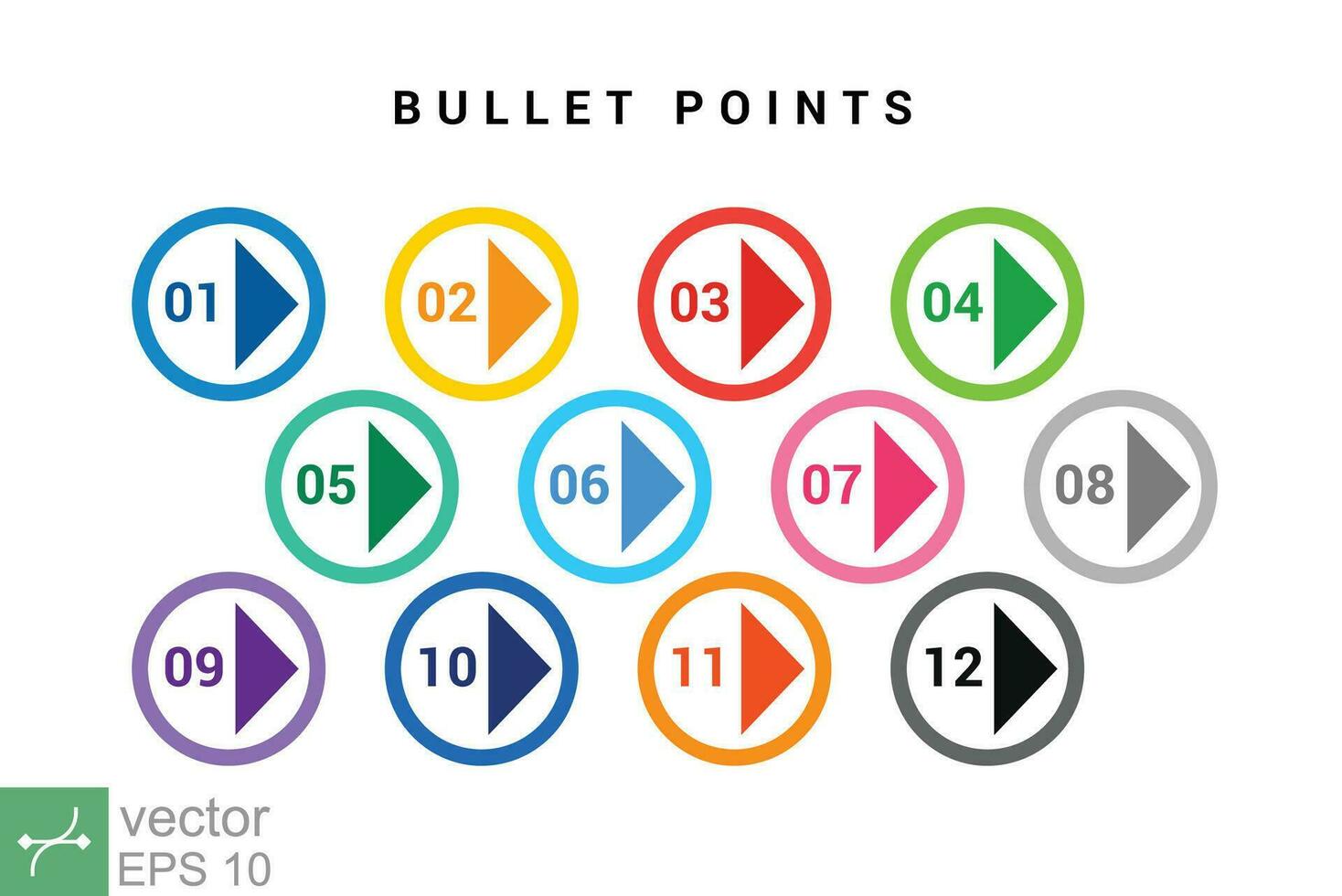 BULLET POINTS

01 02 03 04

05 06 07 08

09 10 11 12

vector
EPS 10