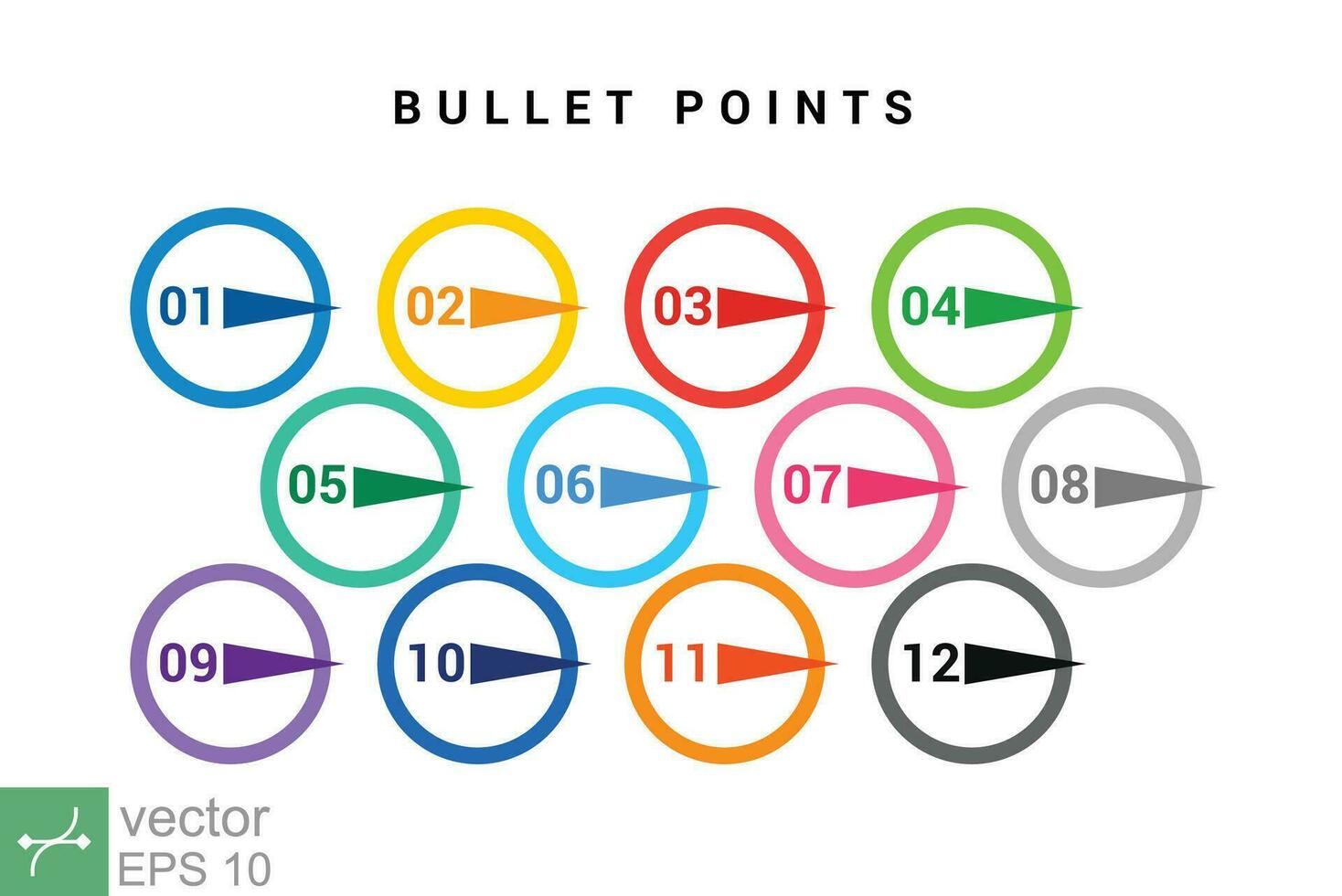 BULLET POINTS

01 02 03 04

05 06 07 08

09 10 11 12

vector
EPS 10