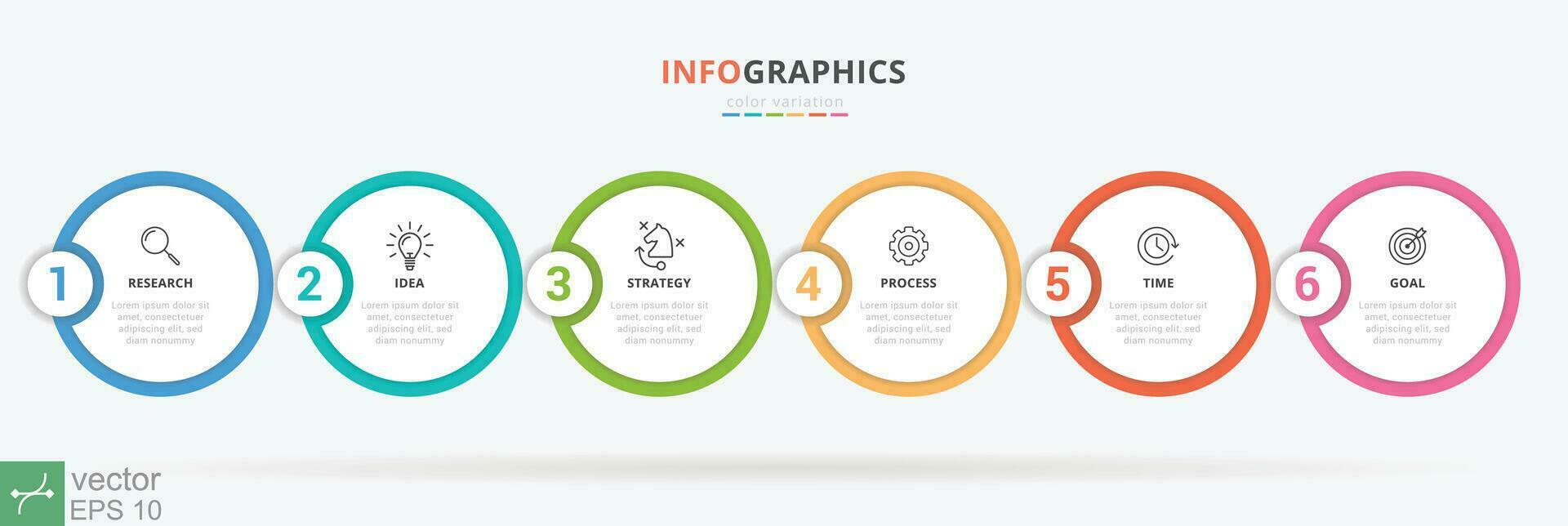 INFOGRAPHICS
color variation

1
RESEARCH
Lorem ipsum dolor sit amet, consectetuer adipiscing elit, sed diam nonummy

2
IDEA
Lorem ipsum dolor sit amet, consectetuer adipiscing elit, sed diam nonummy

3
STRATEGY
Lorem ipsum dolor sit amet, consectetuer adipiscing elit, sed diam nonummy

4
PROCESS
Lorem ipsum dolor sit amet, consectetuer adipiscing elit, sed diam nonummy

5
TIME
Lorem ipsum dolor sit amet, consectetuer adipiscing elit, sed diam nonummy

6
GOAL
Lorem ipsum dolor sit amet, consectetuer adipiscing elit, sed diam nonummy

vector
EPS 10