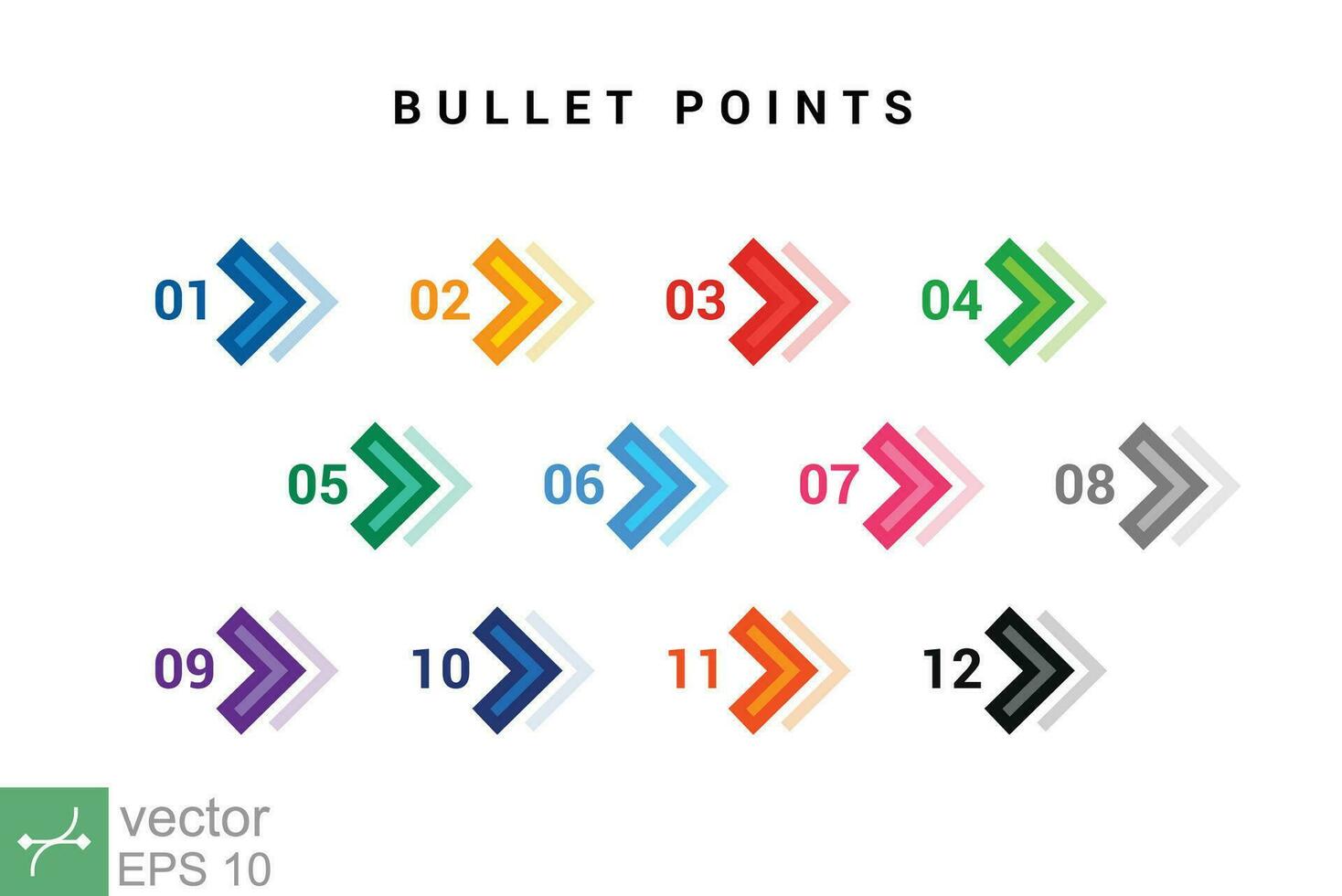 BULLET POINTS

01 02 03 04

05 06 07 08

09 10 11 12

vector
EPS 10