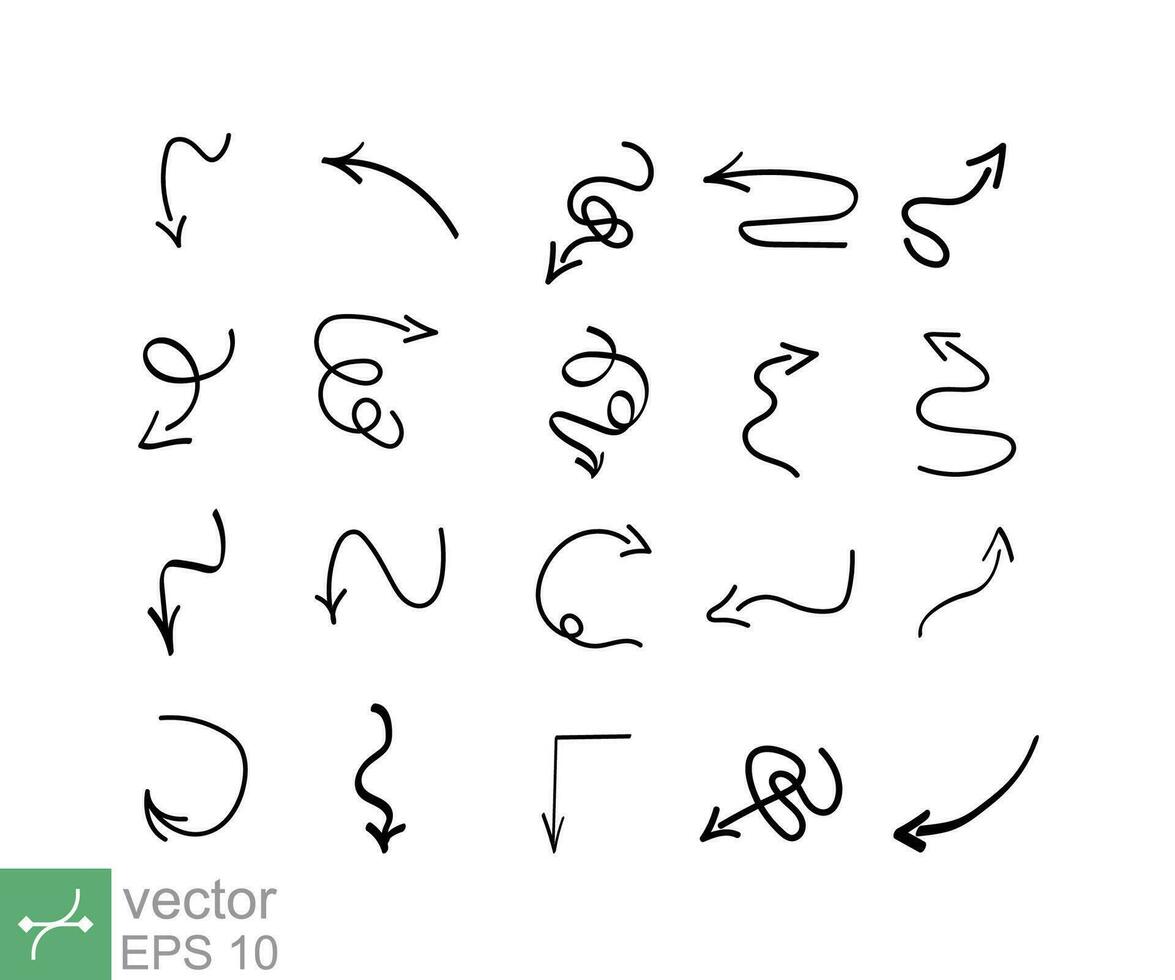 vector
EPS 10