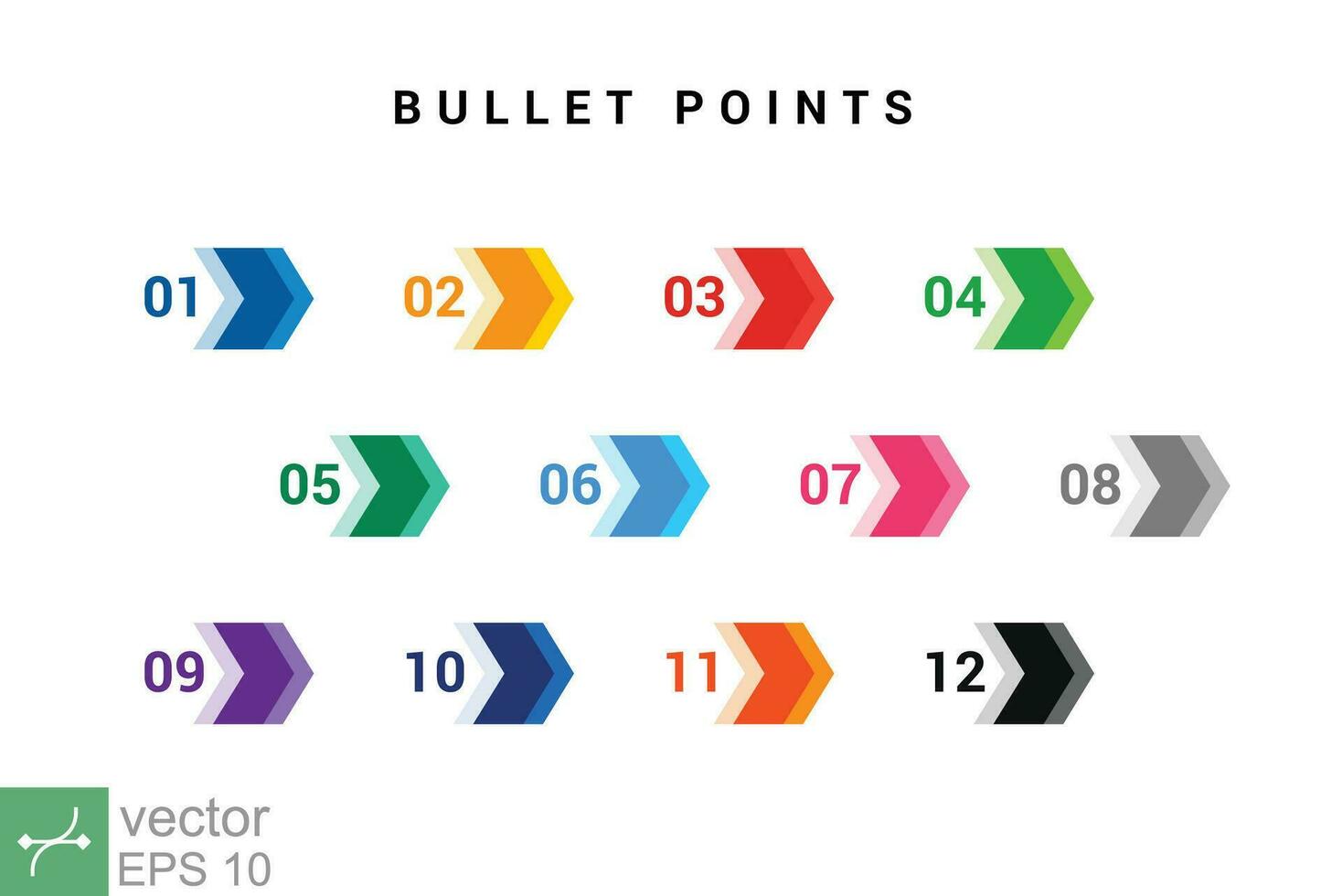 BULLET POINTS

01 02 03 04

05 06 07 08

09 10 11 12

vector
EPS 10