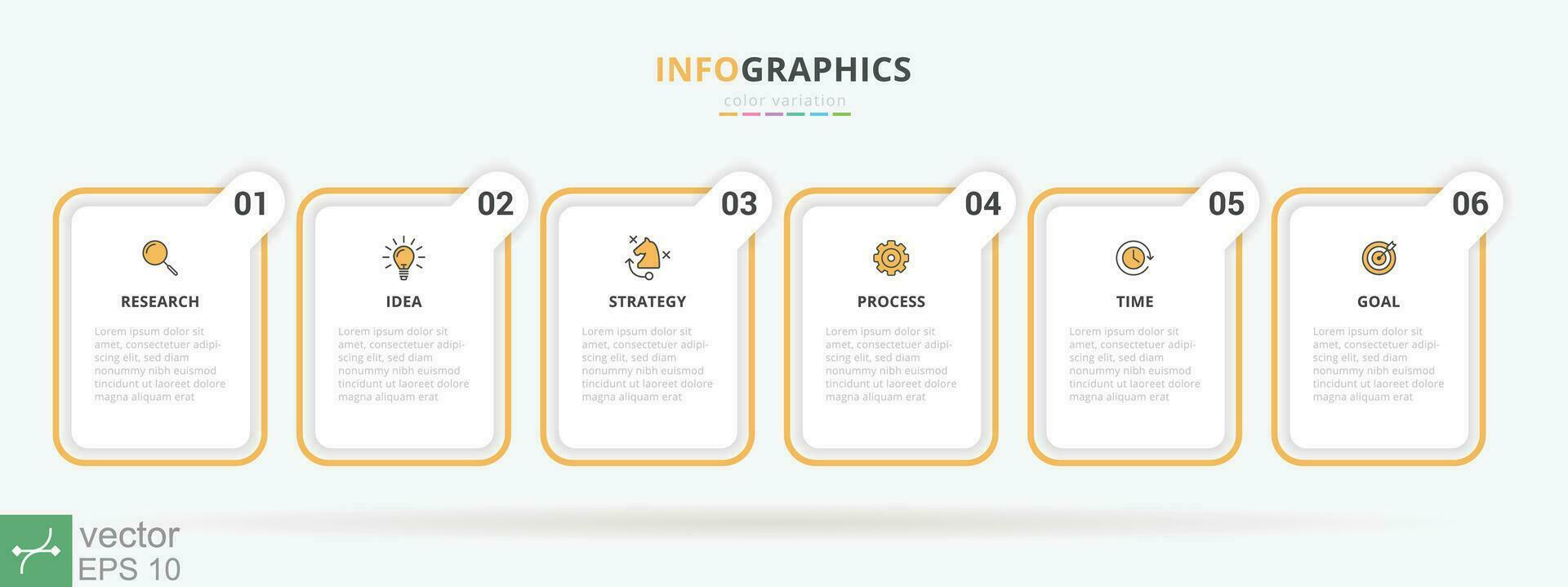 INFOGRAPHICS
color variation

01
RESEARCH
Lorem ipsum dolor sit amet, consectetuer adipiscing elit, sed diam nonummy nibh euismod tincidunt ut laoreet dolore magna aliquam erat

02
IDEA
Lorem ipsum dolor sit amet, consectetuer adipiscing elit, sed diam nonummy nibh euismod tincidunt ut laoreet dolore magna aliquam erat

03
STRATEGY
Lorem ipsum dolor sit amet, consectetuer adipiscing elit, sed diam nonummy nibh euismod tincidunt ut laoreet dolore magna aliquam erat

04
PROCESS
Lorem ipsum dolor sit amet, consectetuer adipiscing elit, sed diam nonummy nibh euismod tincidunt ut laoreet dolore magna aliquam erat

05
TIME
Lorem ipsum dolor sit amet, consectetuer adipiscing elit, sed diam nonummy nibh euismod tincidunt ut laoreet dolore magna aliquam erat

06
GOAL
Lorem ipsum dolor sit amet, consectetuer adipiscing elit, sed diam nonummy nibh euismod tincidunt ut laoreet dolore magna aliquam erat

vector
EPS 10