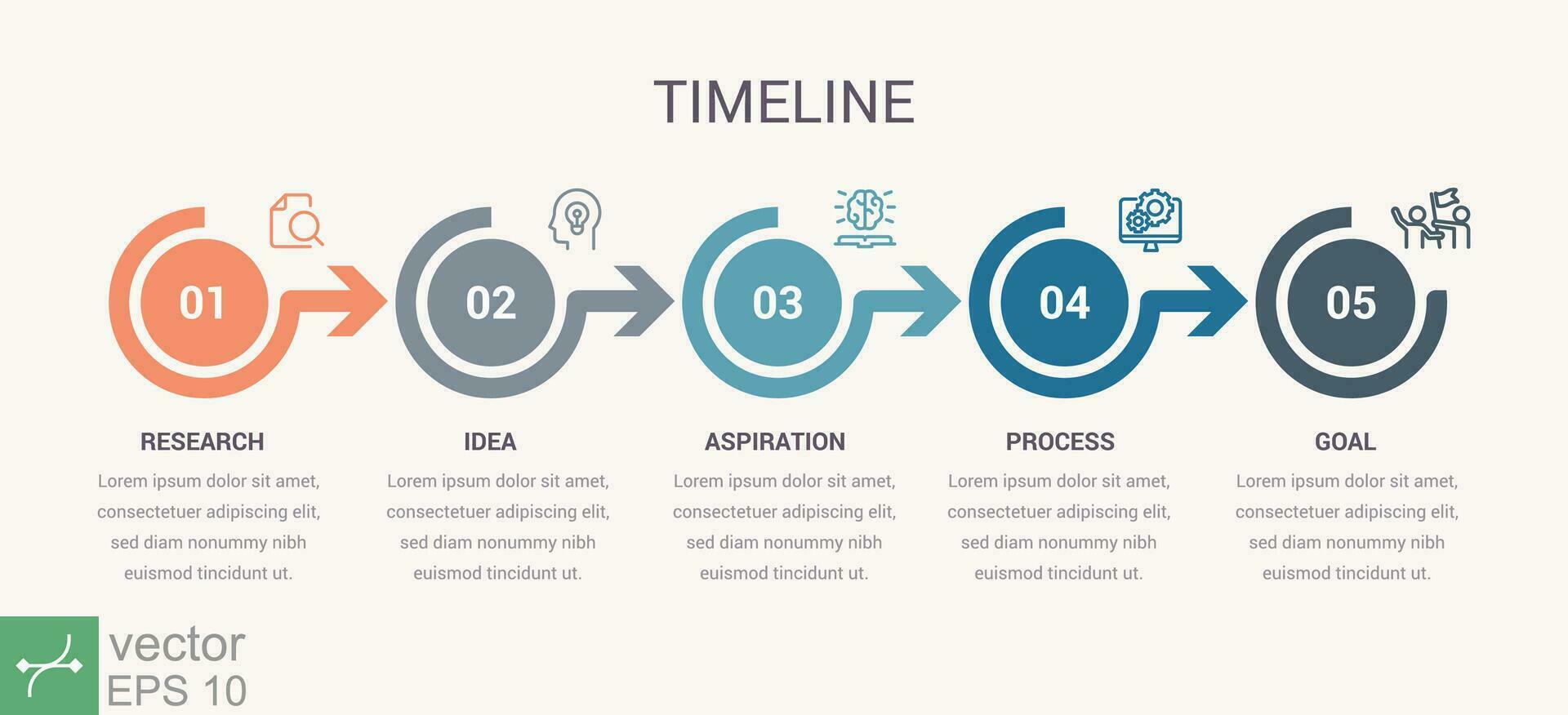 TIMELINE

01

RESEARCH

Lorem ipsum dolor sit amet, consectetuer adipiscing elit, sed diam nonummy nibh euismod tincidunt ut.

02

IDEA

Lorem ipsum dolor sit amet, consectetuer adipiscing elit, sed diam nonummy nibh euismod tincidunt ut.

03

ASPIRATION

Lorem ipsum dolor sit amet, consectetuer adipiscing elit, sed diam nonummy nibh euismod tincidunt ut.

04

PROCESS

Lorem ipsum dolor sit amet, consectetuer adipiscing elit, sed diam nonummy nibh euismod tincidunt ut.

05

GOAL

Lorem ipsum dolor sit amet, consectetuer adipiscing elit, sed diam nonummy nibh euismod tincidunt ut.

vector
EPS 10