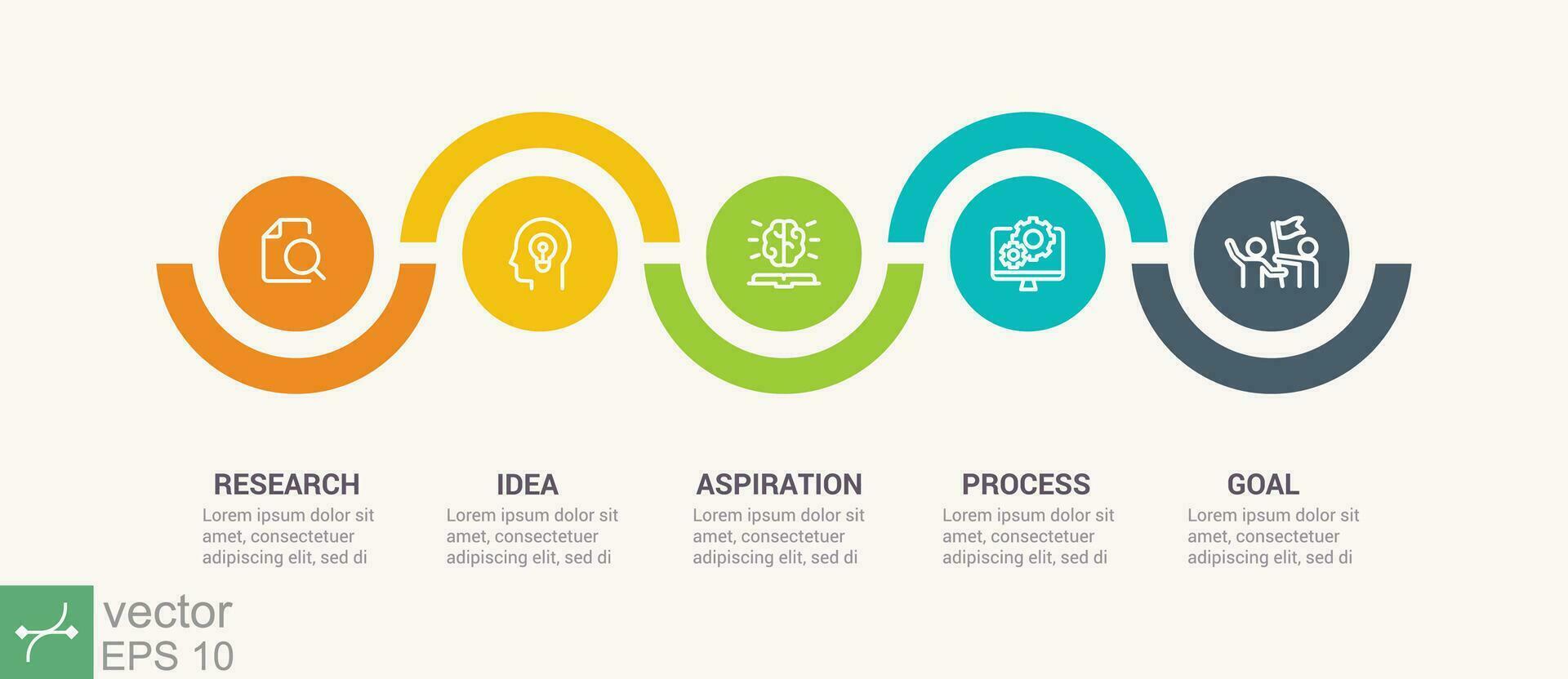 RESEARCH
Lorem ipsum dolor sit amet, consectetuer adipiscing elit, sed di

IDEA
Lorem ipsum dolor sit amet, consectetuer adipiscing elit, sed di

ASPIRATION
Lorem ipsum dolor sit amet, consectetuer adipiscing elit, sed di

PROCESS
Lorem ipsum dolor sit amet, consectetuer adipiscing elit, sed di

GOAL
Lorem ipsum dolor sit amet, consectetuer adipiscing elit, sed di

vector
EPS 10