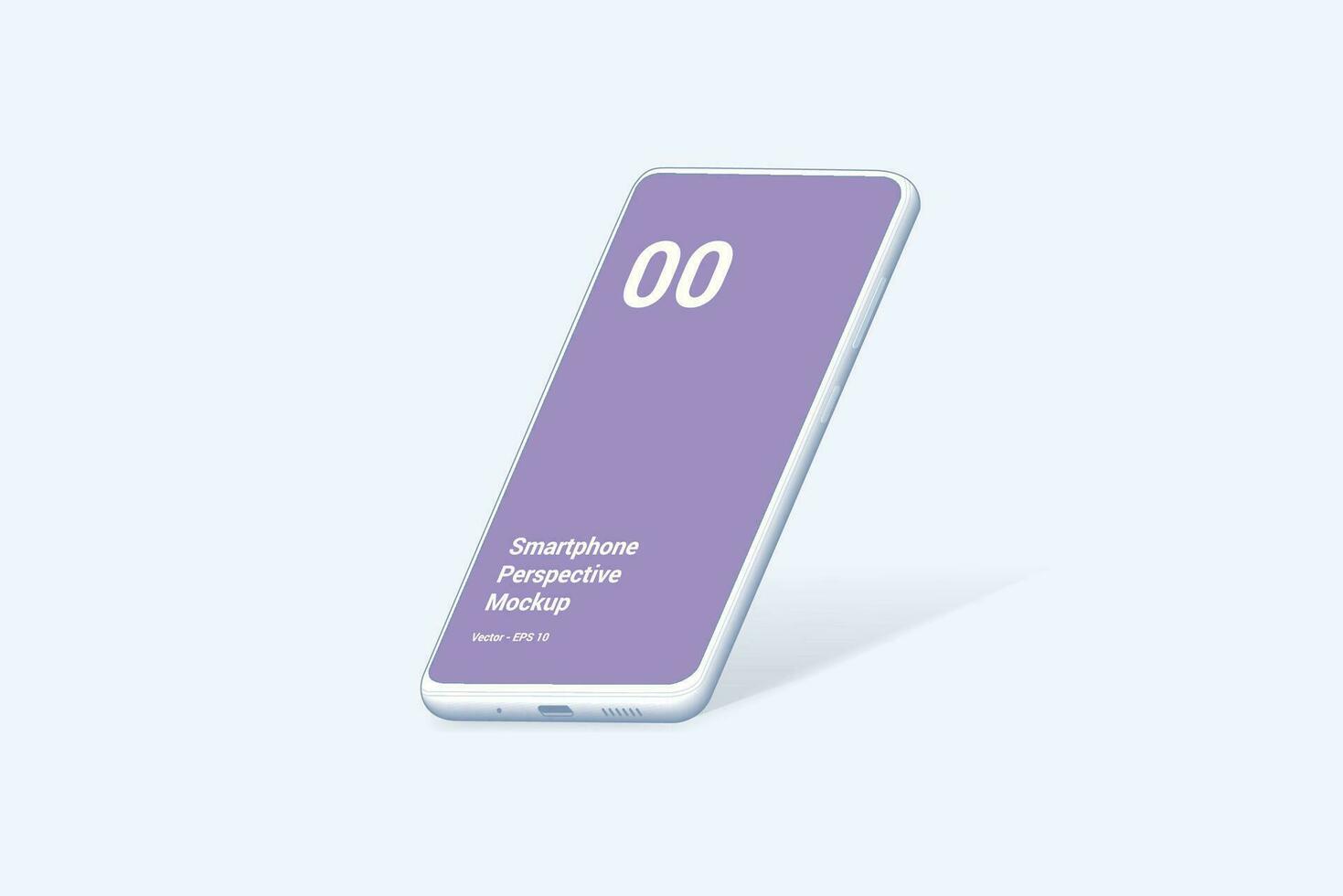 00

Smartphone Perspective Mockup

Vector - EPS 10