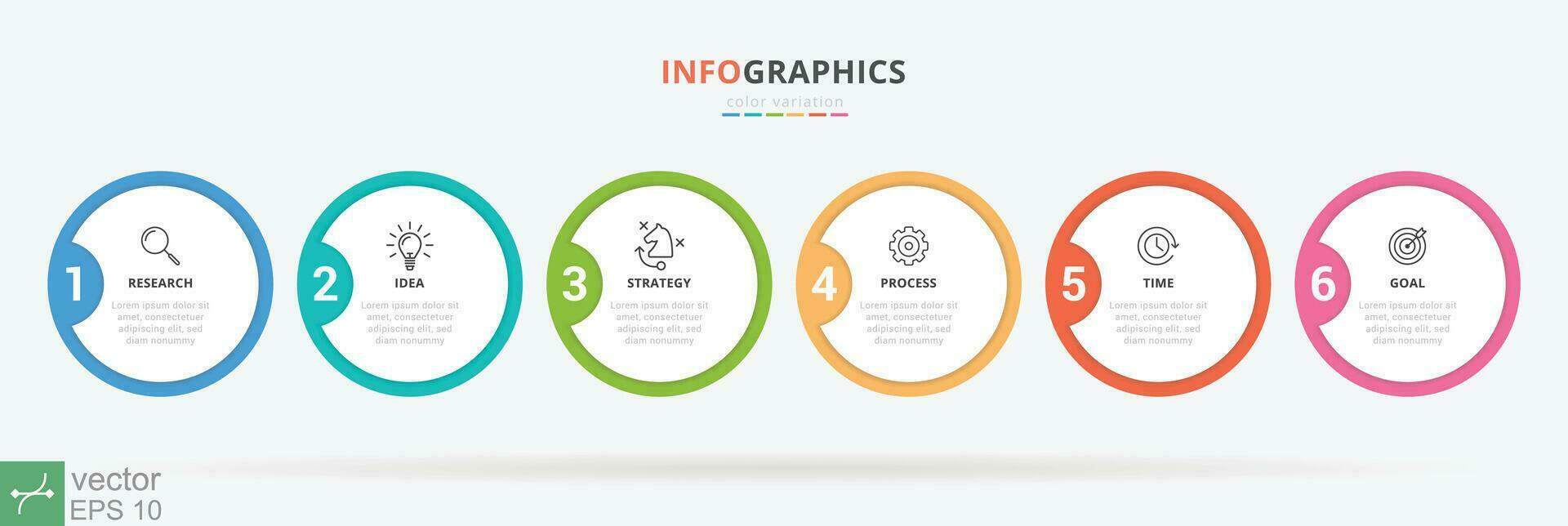 INFOGRAPHICS
color variation

1
RESEARCH
Lorem ipsum dolor sit amet, consectetuer adipiscing elit, sed diam nonummy

2
IDEA
Lorem ipsum dolor sit amet, consectetuer adipiscing elit, sed diam nonummy

3
STRATEGY
Lorem ipsum dolor sit amet, consectetuer adipiscing elit, sed diam nonummy

4
PROCESS
Lorem ipsum dolor sit amet, consectetuer adipiscing elit, sed diam nonummy

5
TIME
Lorem ipsum dolor sit amet, consectetuer adipiscing elit, sed diam nonummy

6
GOAL
Lorem ipsum dolor sit amet, consectetuer adipiscing elit, sed diam nonummy

vector
EPS 10