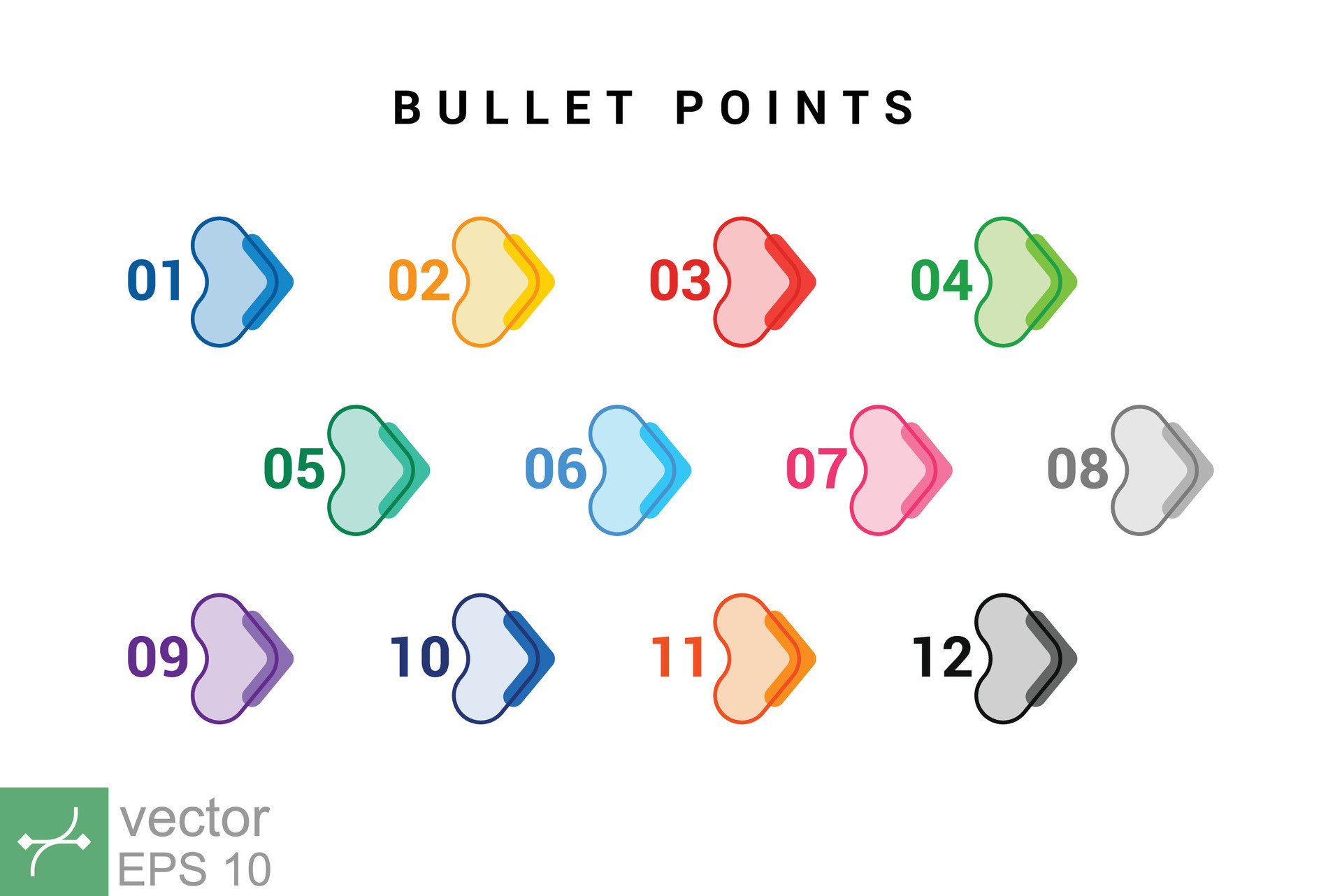 BULLET POINTS

01 02 03 04

05 06 07 08

09 10 11 12

vector
EPS 10