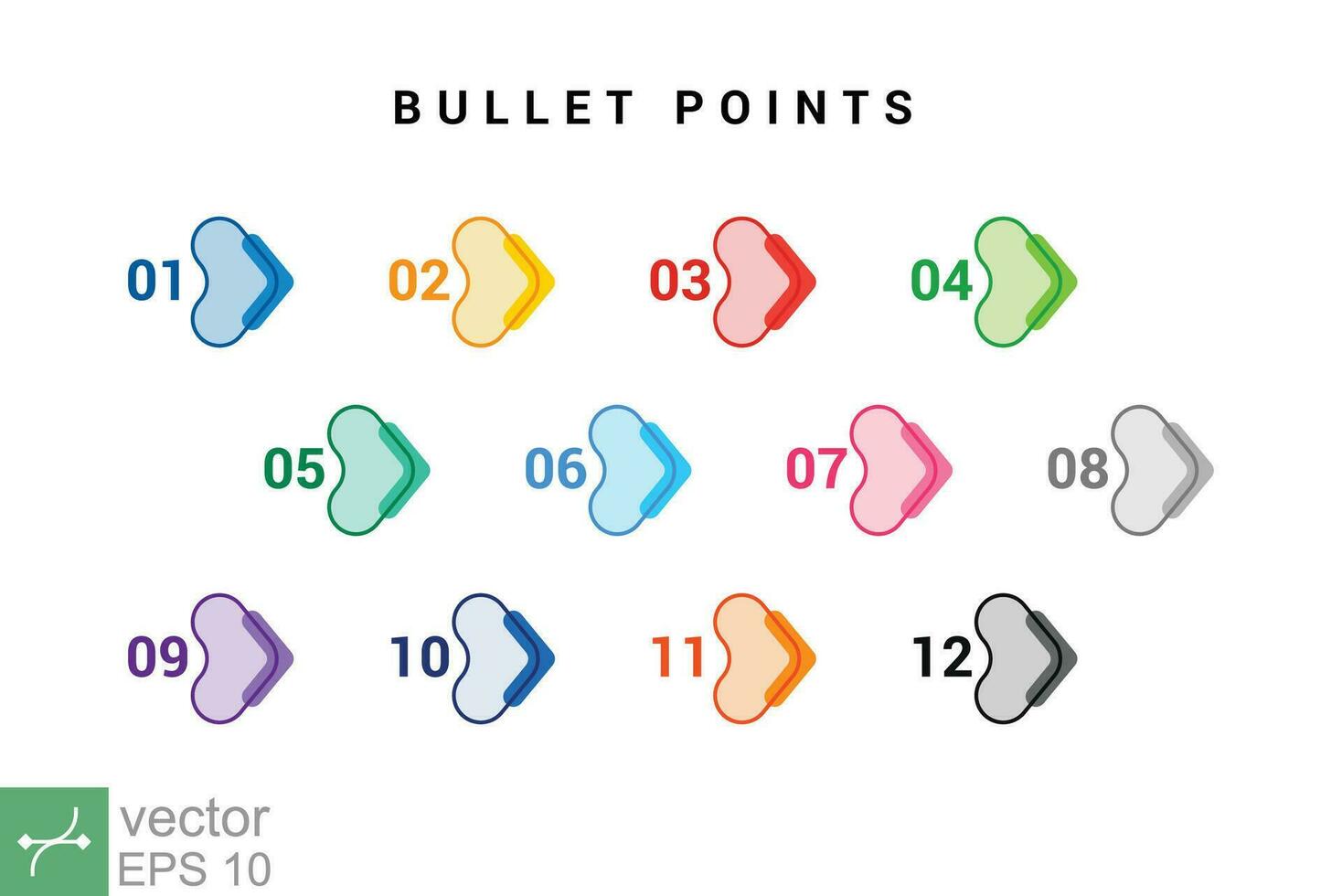 BULLET POINTS

01
02
03
04
05
06
07
08
09
10
11
12

vector
EPS 10