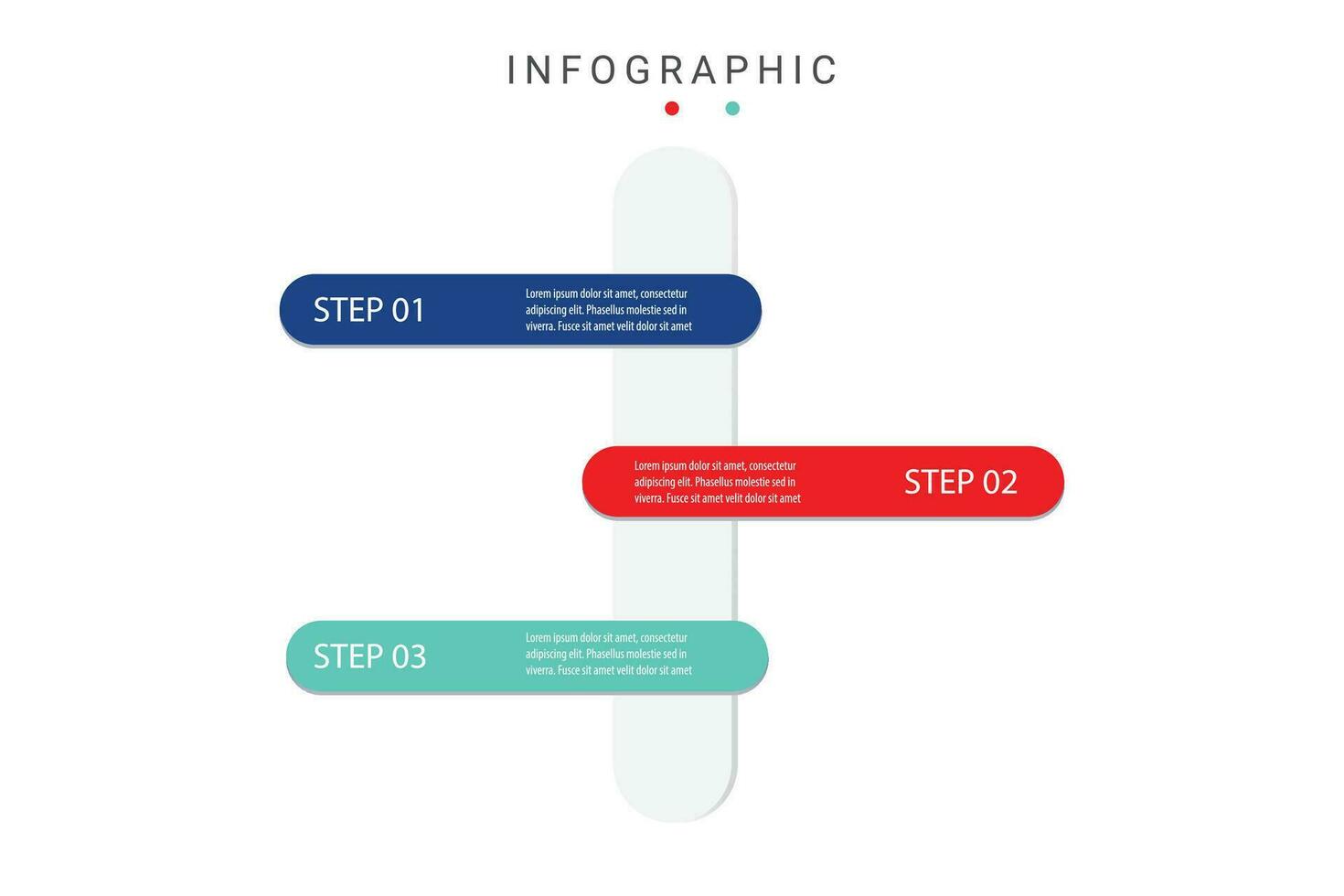 INFOGRAPHIC

STEP 01

Lorem ipsum dolor sit amet, consectetur adipiscing elit. Phasellus molestie sed in viverra. Fusce sit amet velit dolor sit amet

Lorem ipsum dolor sit amet, consectetur adipiscing elit. Phasellus molestie sed in viverra. Fusce sit amet velit dolor sit amet

STEP 02

STEP 03

Lorem ipsum dolor sit amet, consectetur adipiscing elit. Phasellus molestie sed in viverra. Fusce sit amet velit dolor sit amet