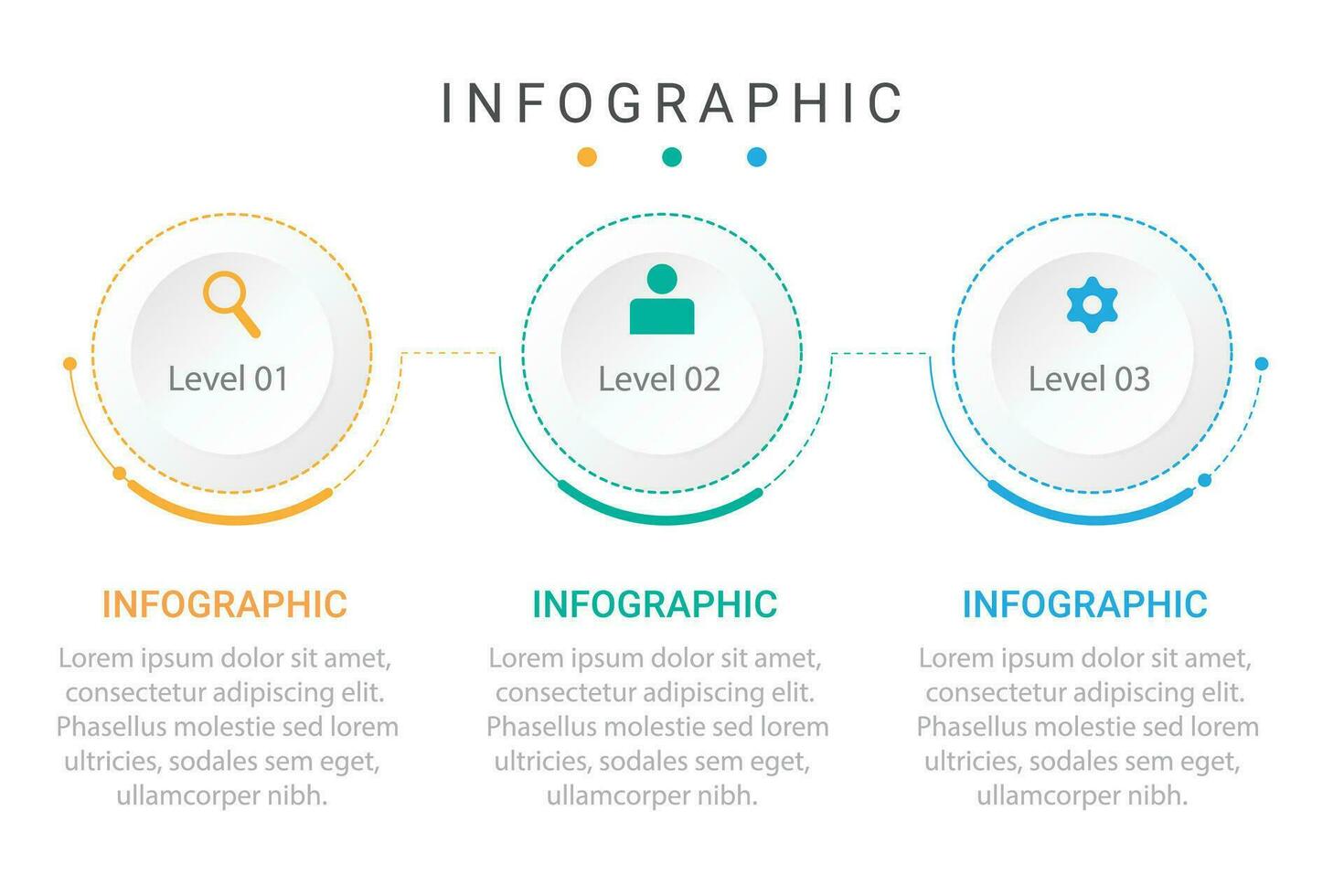 INFOGRAPHIC

Level 01

Level 02

Level 03

INFOGRAPHIC

Lorem ipsum dolor sit amet, consectetur adipiscing elit. Phasellus molestie sed lorem ultricies, sodales sem eget, ullamcorper nibh.

INFOGRAPHIC

Lorem ipsum dolor sit amet, consectetur adipiscing elit. Phasellus molestie sed lorem ultricies, sodales sem eget, ullamcorper nibh.

INFOGRAPHIC

Lorem ipsum dolor sit amet, consectetur adipiscing elit. Phasellus molestie sed lorem ultricies, sodales sem eget, ullamcorper nibh.