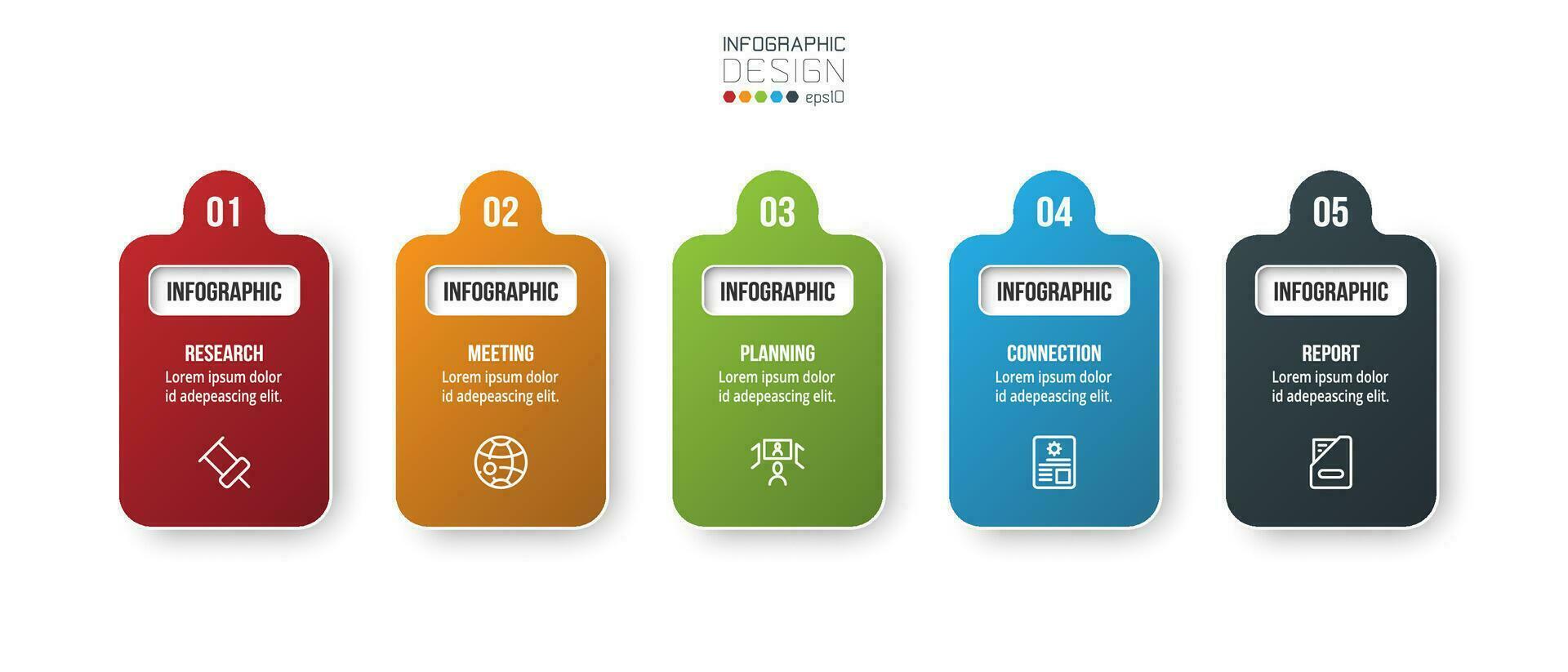 INFOGRAPHIC
DESIGN
eps10

01
INFOGRAPHIC
RESEARCH
Lorem ipsum dolor id adepeascing elit.

02
INFOGRAPHIC
MEETING
Lorem ipsum dolor id adepeascing elit.

03
INFOGRAPHIC
PLANNING
Lorem ipsum dolor id adepeascing elit.

04
INFOGRAPHIC
CONNECTION
Lorem ipsum dolor id adepeascing elit.

05
INFOGRAPHIC
REPORT
Lorem ipsum dolor id adepeascing elit.