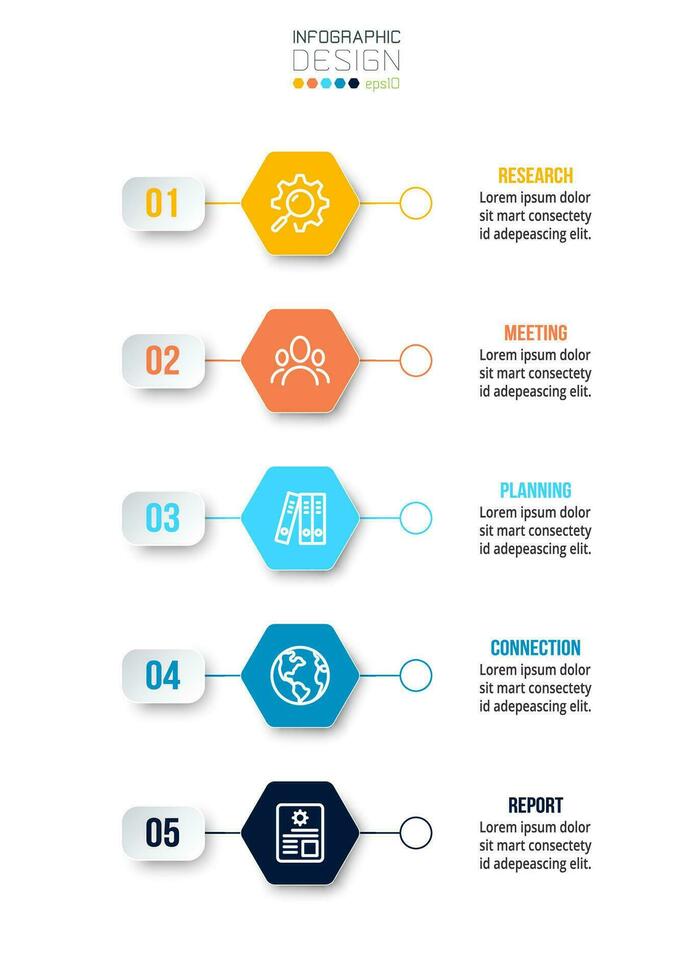 INFOGRAPHIC
DESIGN
eps10

01

RESEARCH
Lorem ipsum dolor sit mart consectety id adepeascing elit.

02

MEETING
Lorem ipsum dolor sit mart consectety id adepeascing elit.

03

PLANNING
Lorem ipsum dolor sit mart consectety id adepeascing elit.

04

CONNECTION
Lorem ipsum dolor sit mart consectety id adepeascing elit.

05

REPORT
Lorem ipsum dolor sit mart consectety id adepeascing elit.