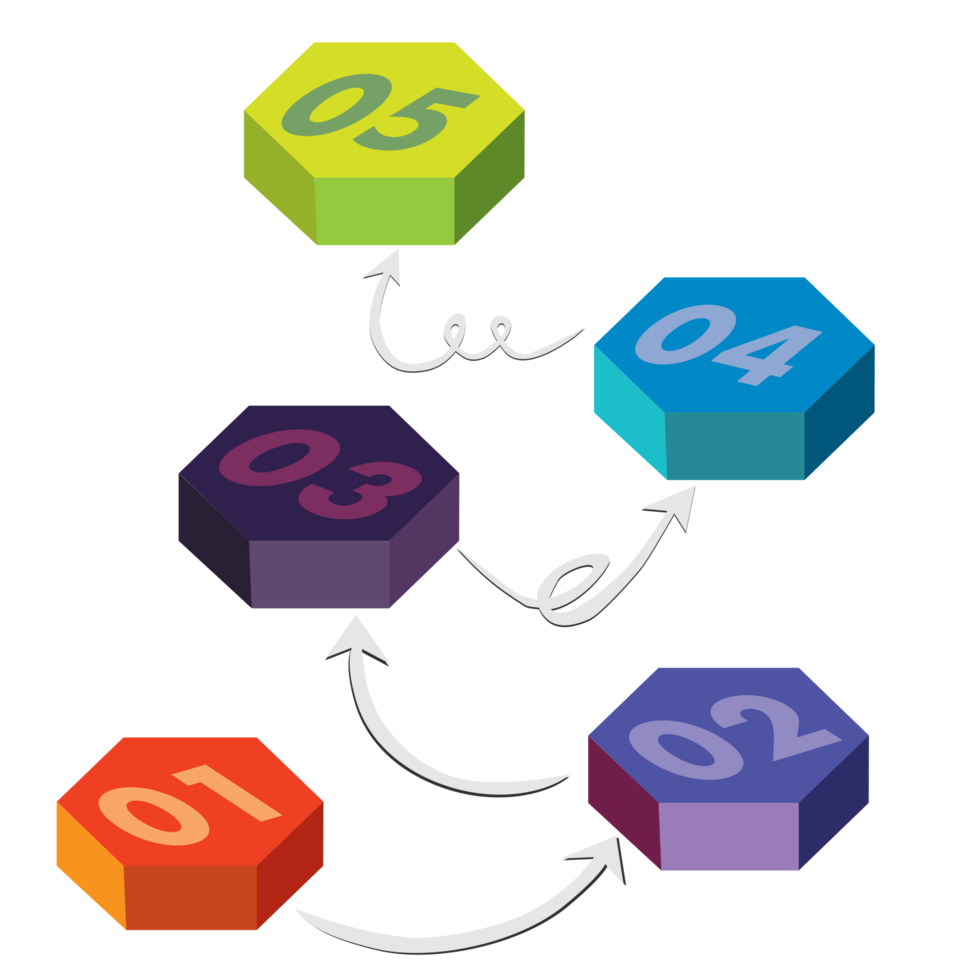 05

04

03

02

01