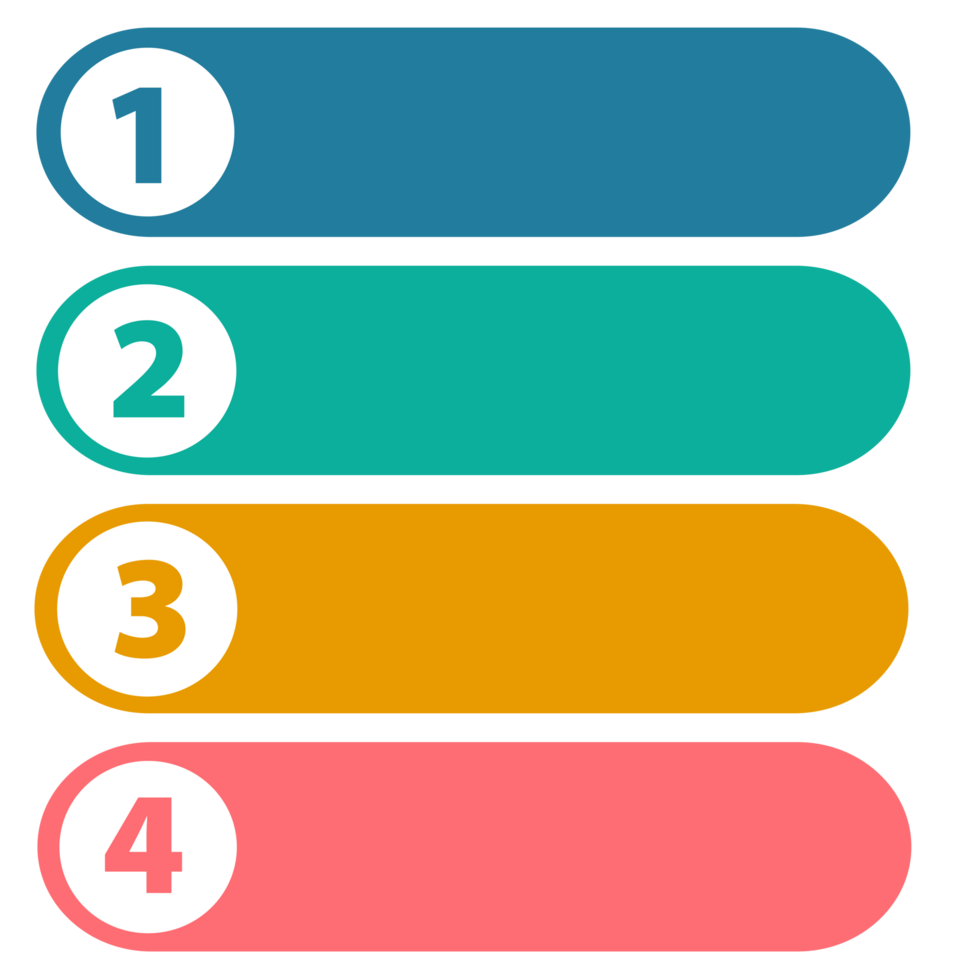 1

2

3

4