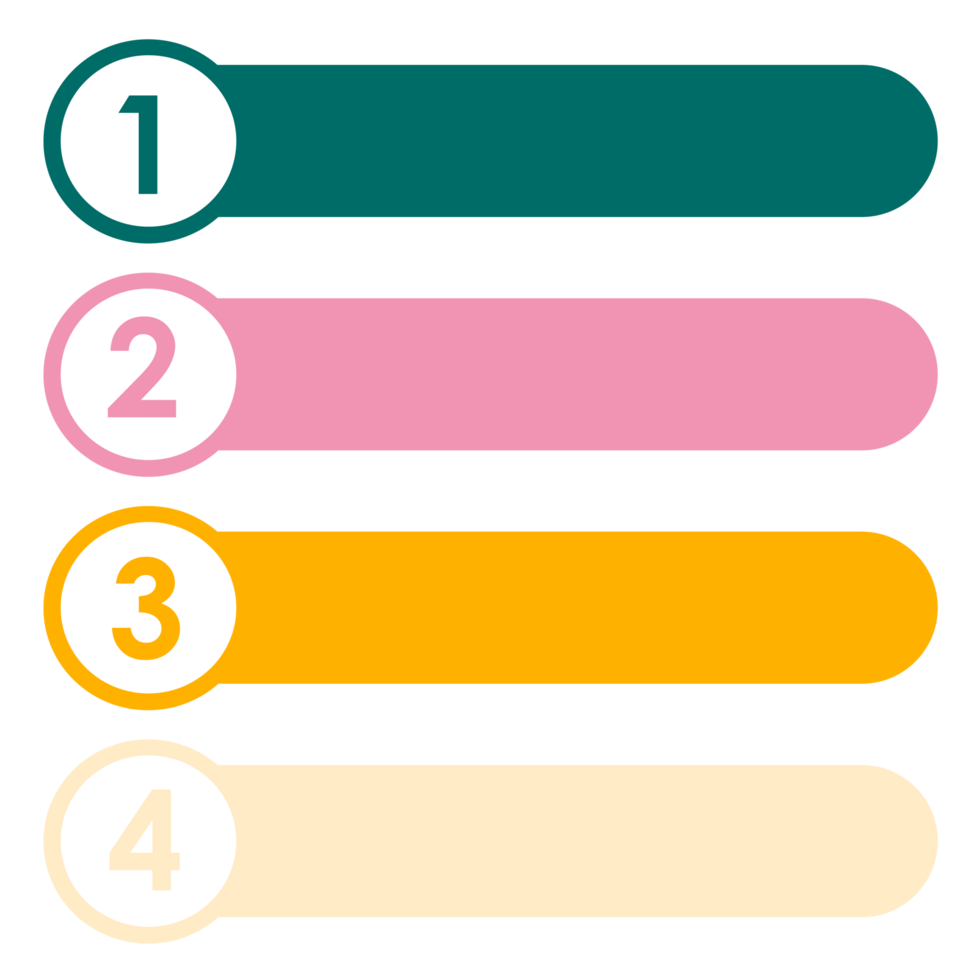 1

2

3

4