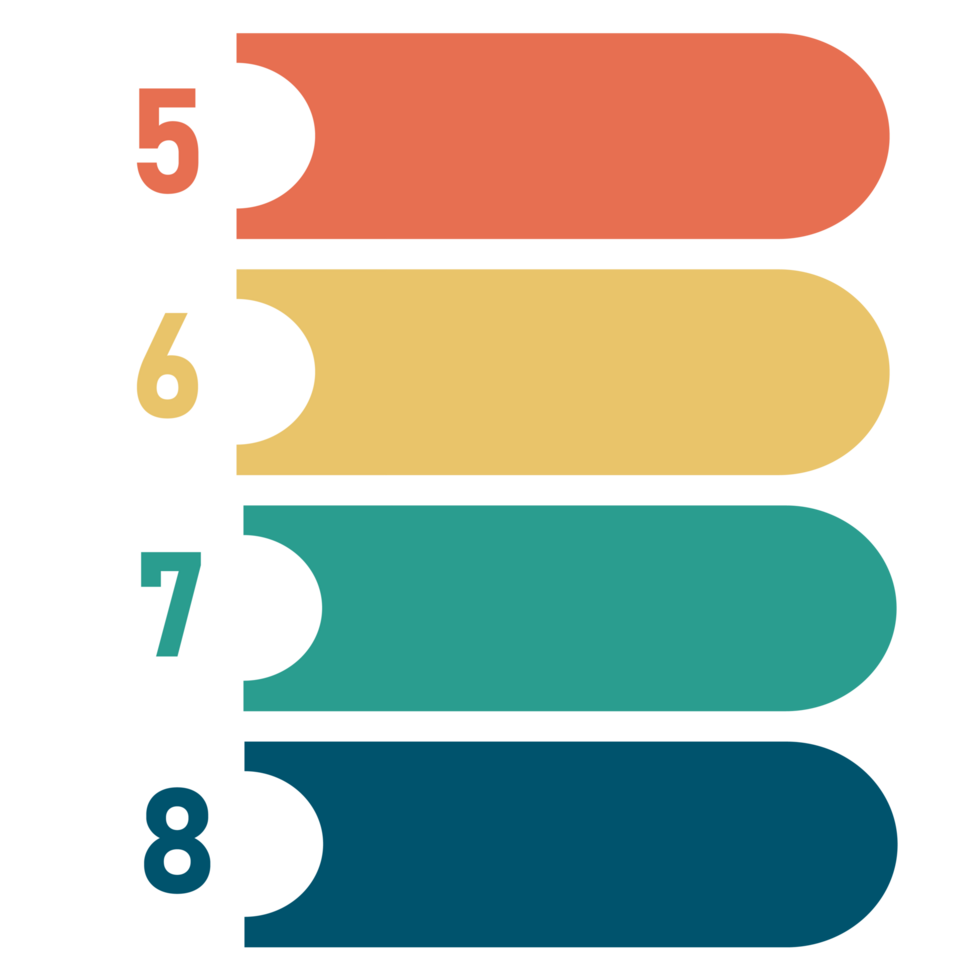 5

6

7

8