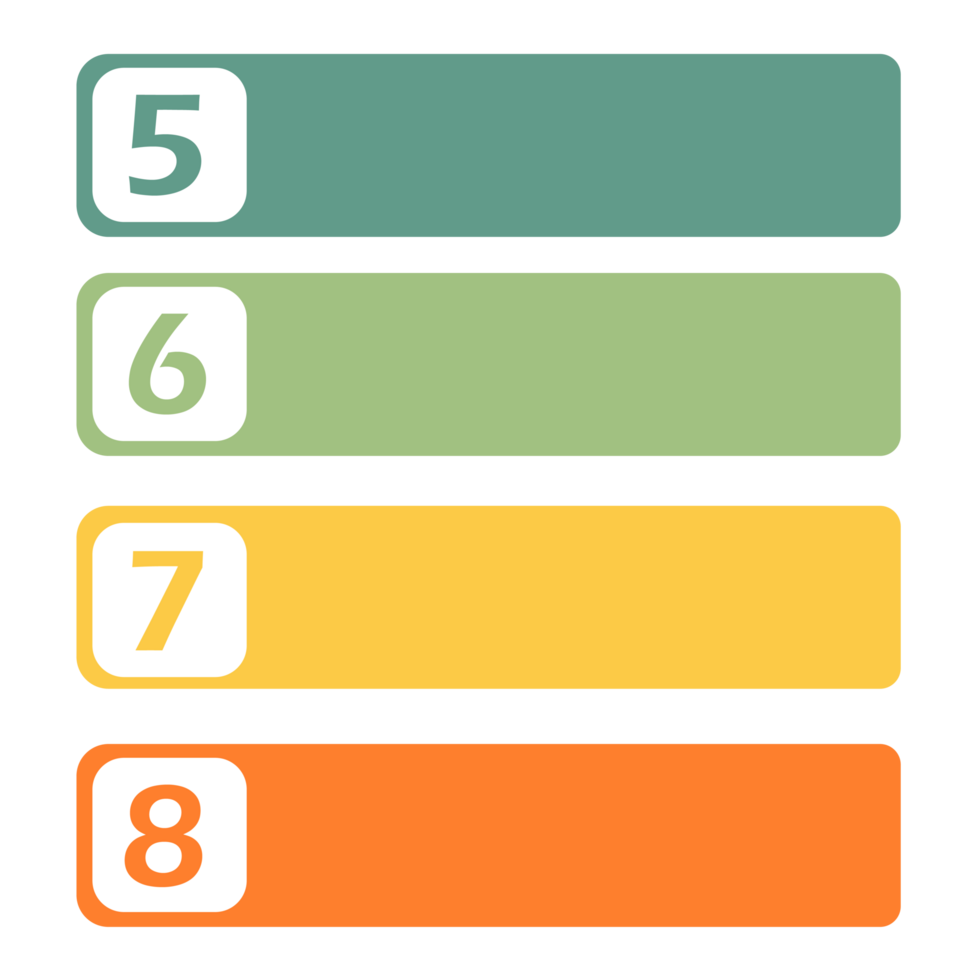 5

6

7

8